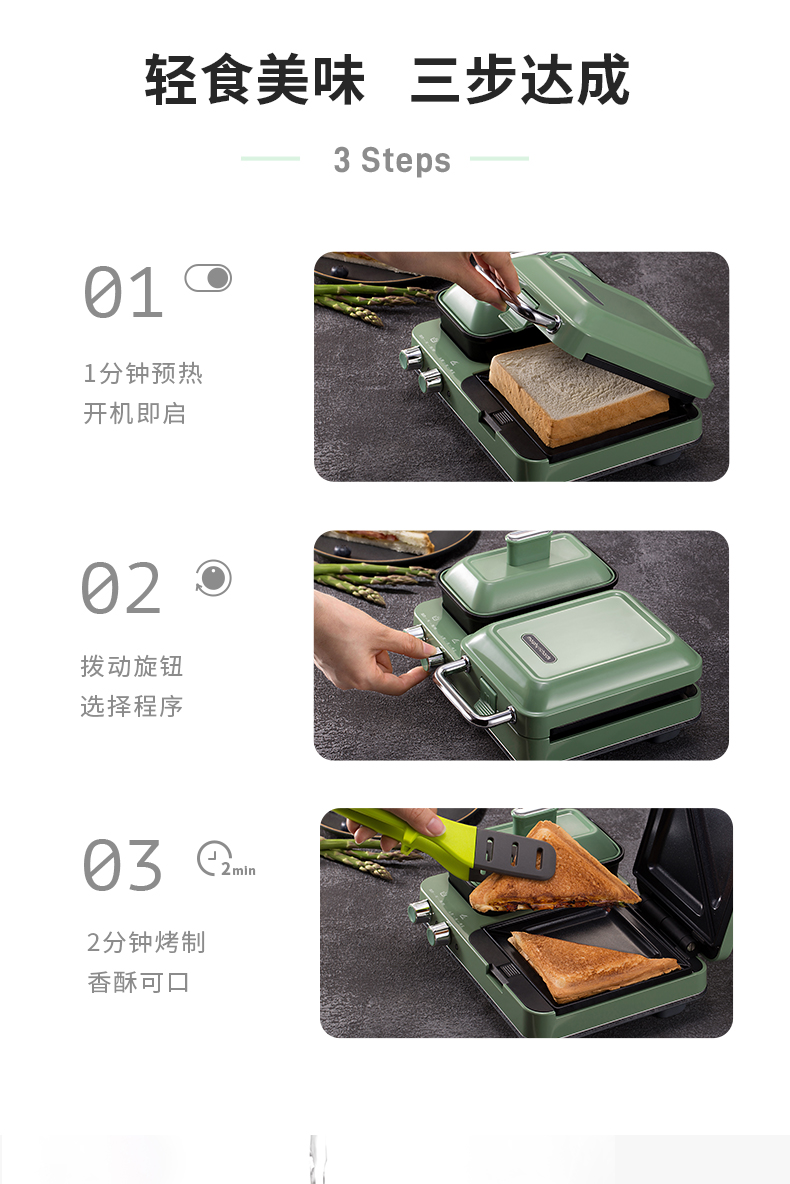 轻食美味 三步达成

3 Steps

01

1分钟预热
开机即启

02

拨动旋钮
选择程序

03

2min

2分钟烤制
香酥可口