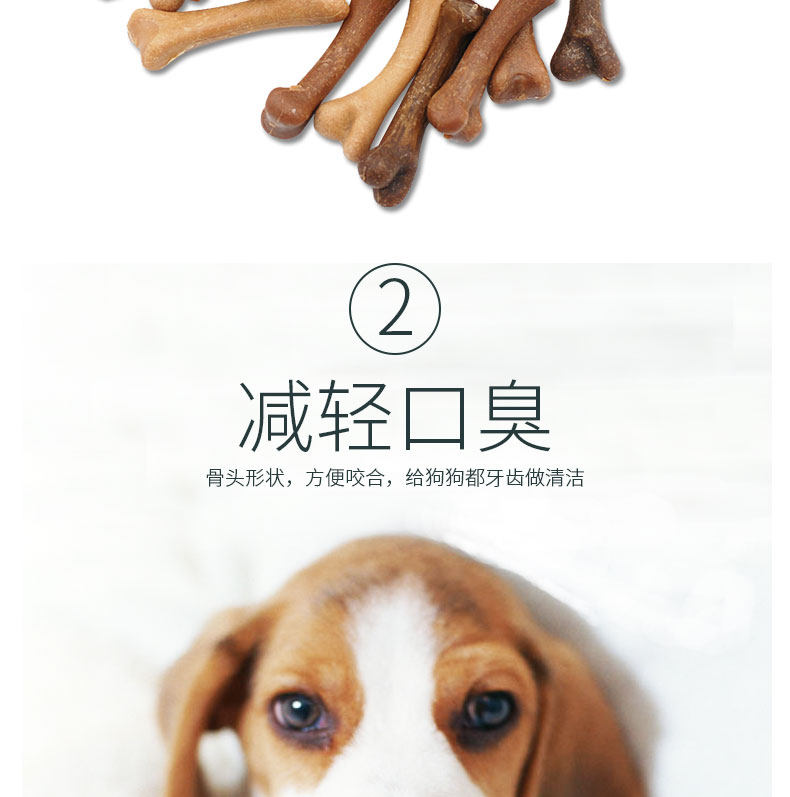 ②

减轻口臭

骨头形状，方便咬合，给狗狗都牙齿做清洁