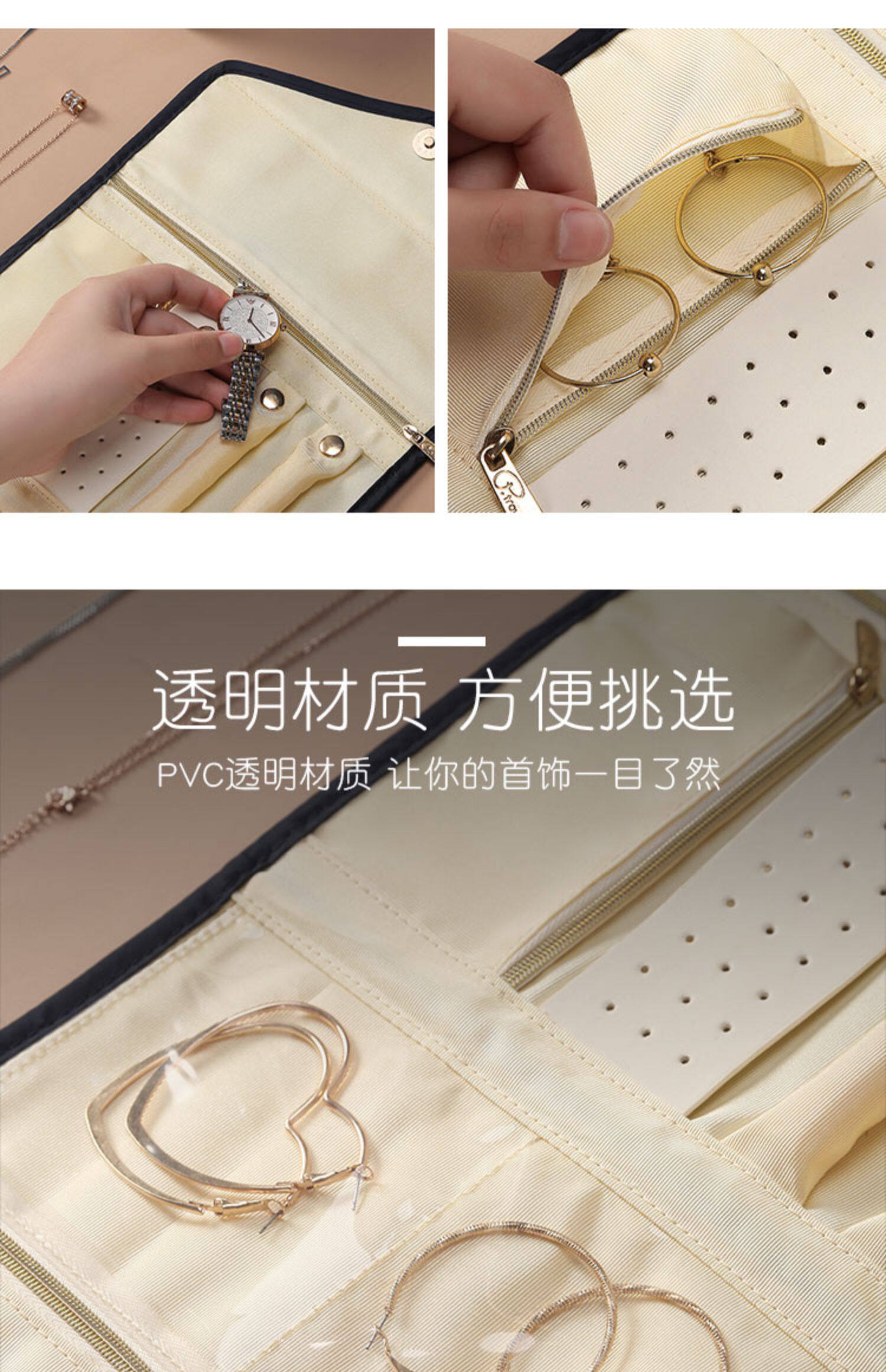 透明材质 方便挑选

PVC透明材质 让你的首饰一目了然