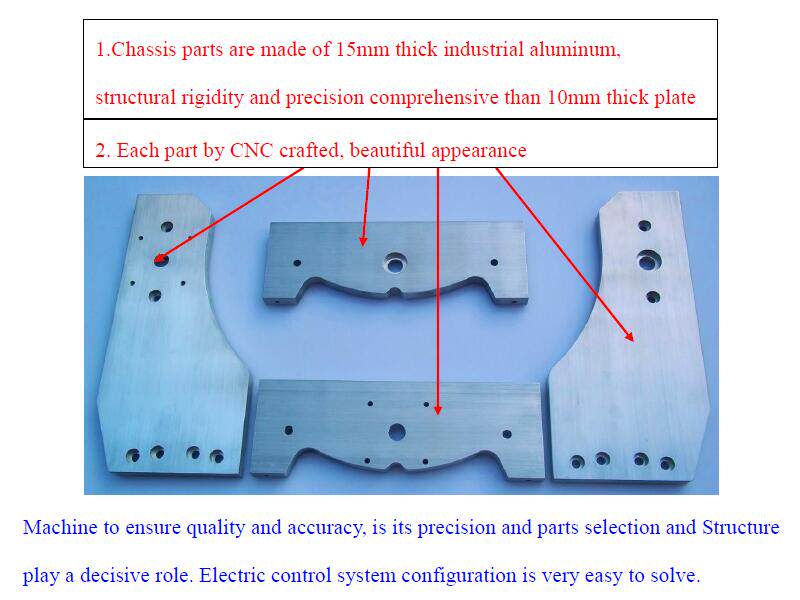 1.Chassis parts are made of 15mm thick industrial aluminum, structural rigidity and precision comprehensive than 10mm thick plate

2. Each part by CNC crafted, beautiful appearance

Machine to ensure quality and accuracy, is its precision and parts selection and Structure play a decisive role. Electric control system configuration is very easy to solve.