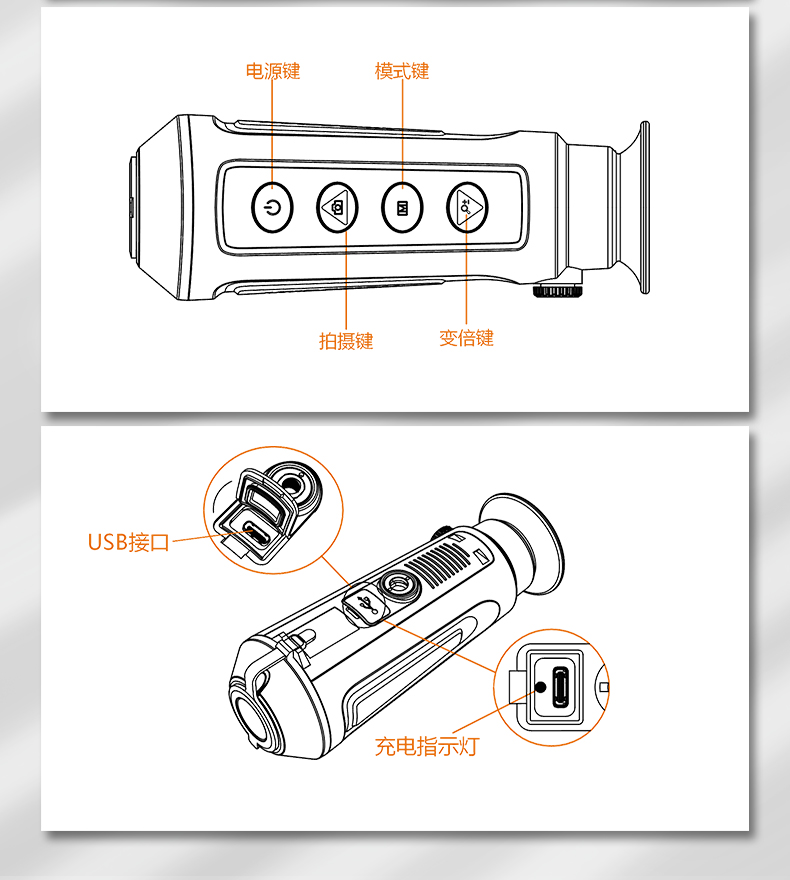 电源键
模式键
拍摄键
变倍键

USB接口
充电指示灯