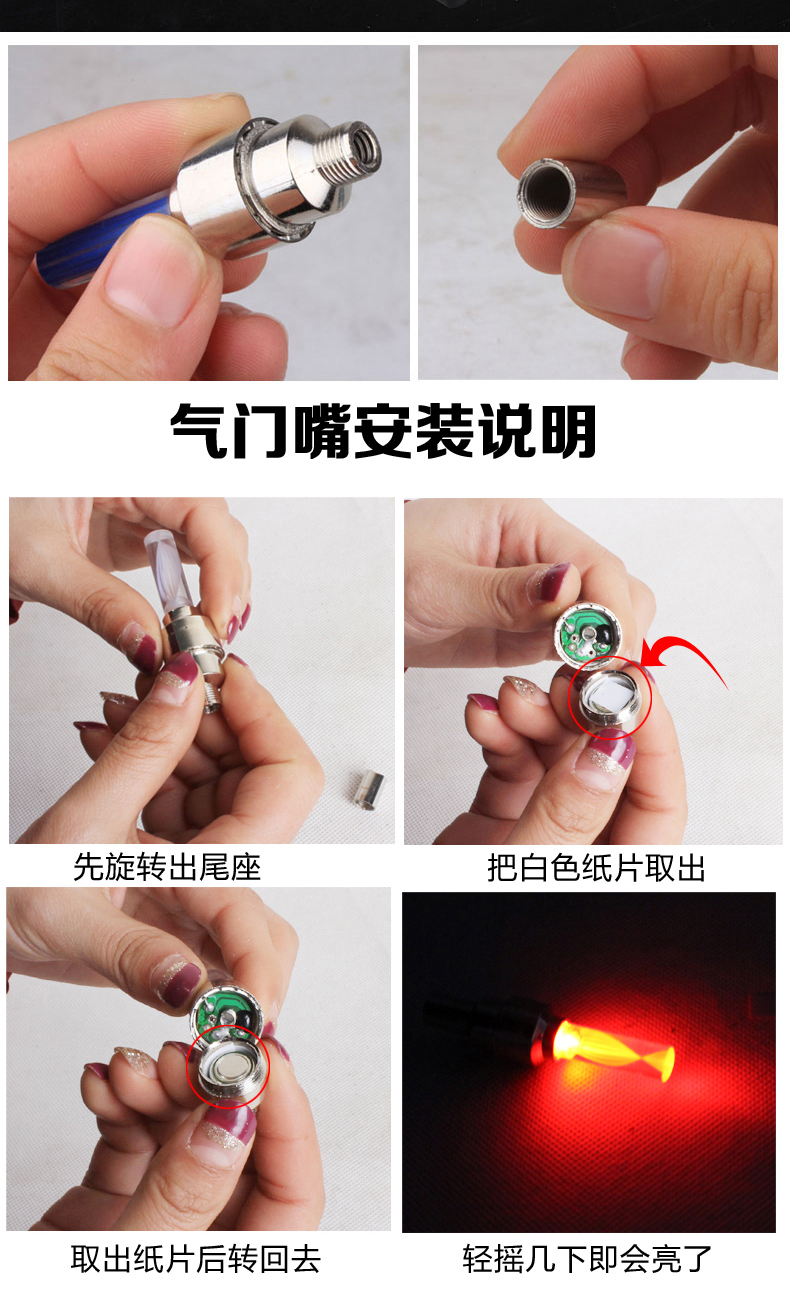 气门嘴安装说明

先旋转出尾座

把白色纸片取出

取出纸片后转回去

轻摇几下即会亮了