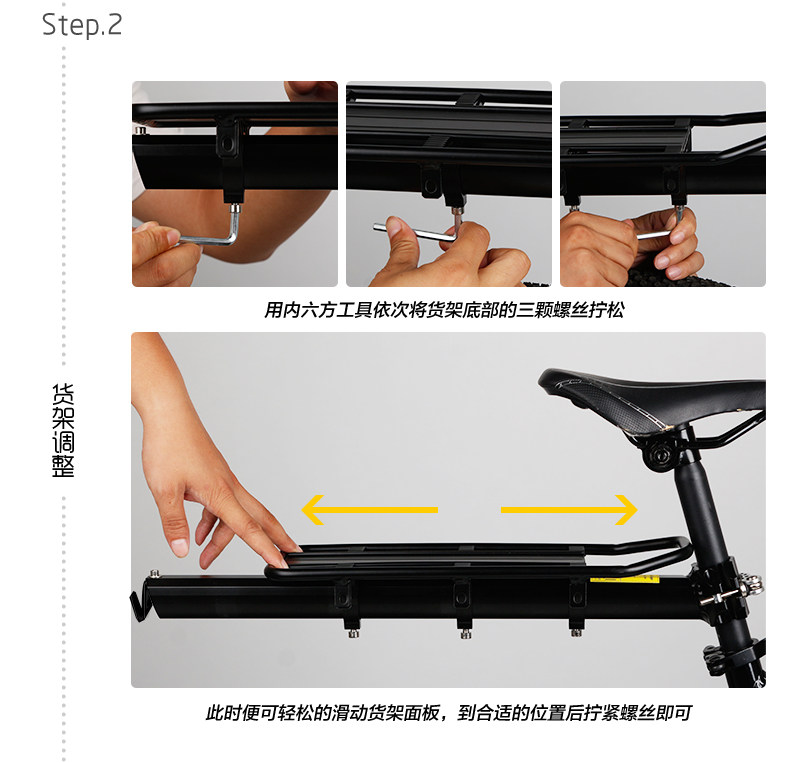 Step.2

货架调整

用内六方工具依次将货架底部的三颗螺丝拧松

此时便可轻松的滑动货架面板，到合适的位置后拧紧螺丝即可