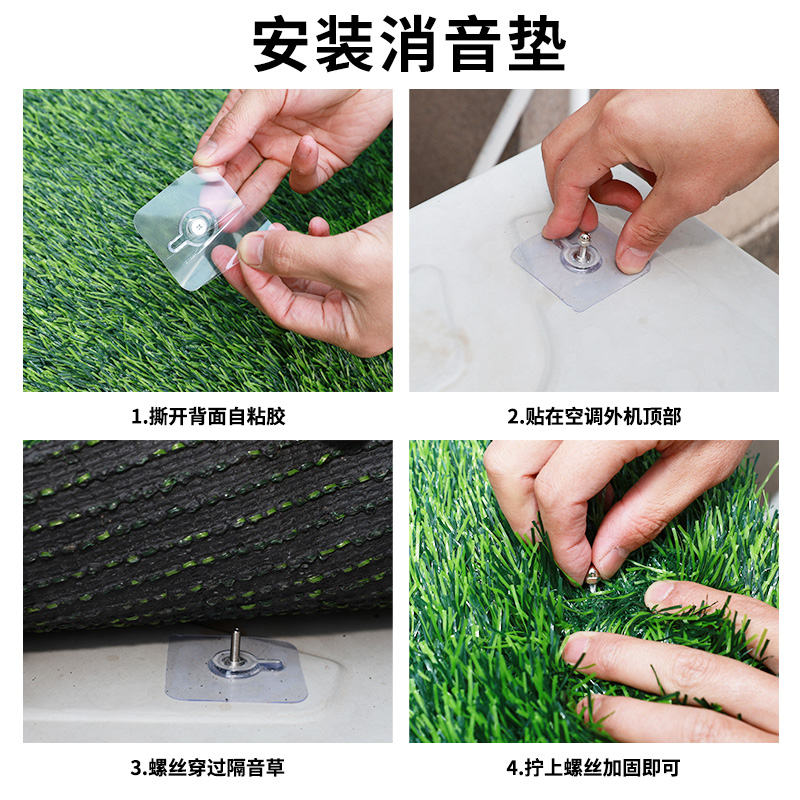 安装消音垫

1.撕开背面自粘胶

2.贴在空调外机顶部

3.螺丝穿过隔音草

4.拧上螺丝加固即可