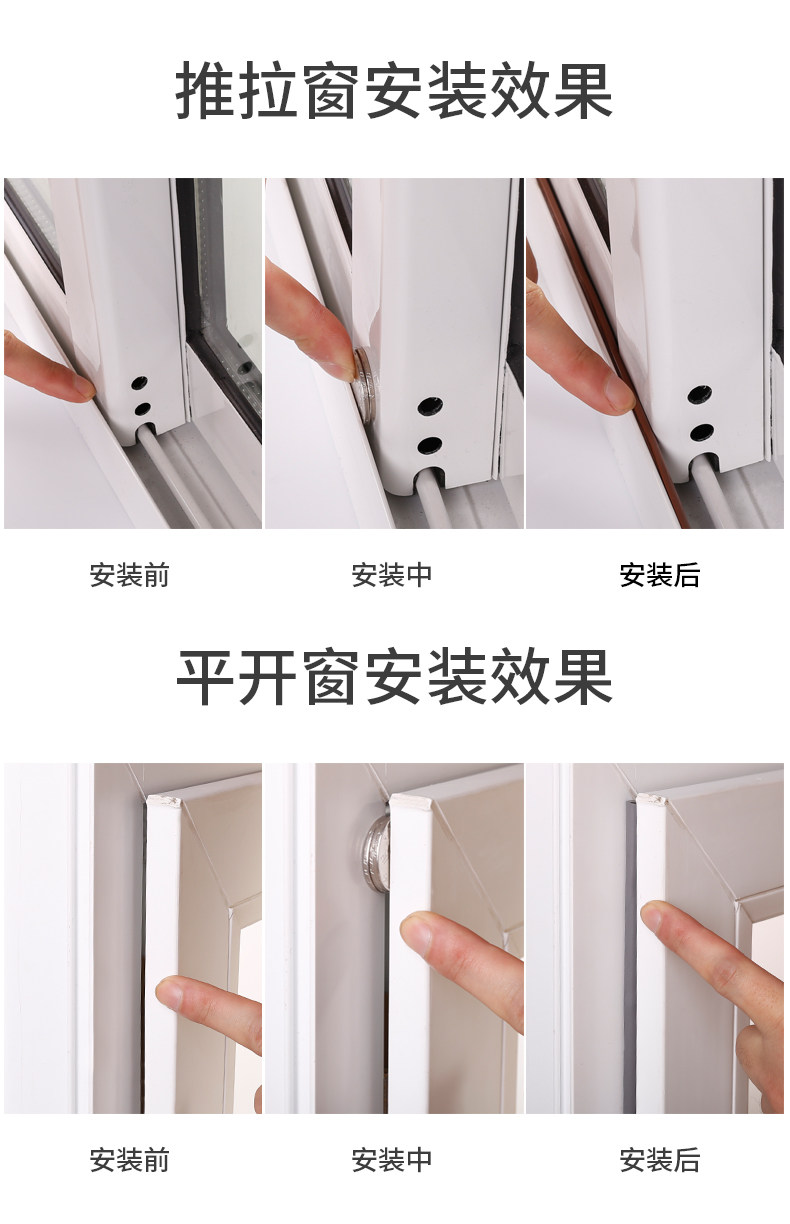 推拉窗安装效果

安装前

安装中

安装后

平开窗安装效果

安装前

安装中

安装后