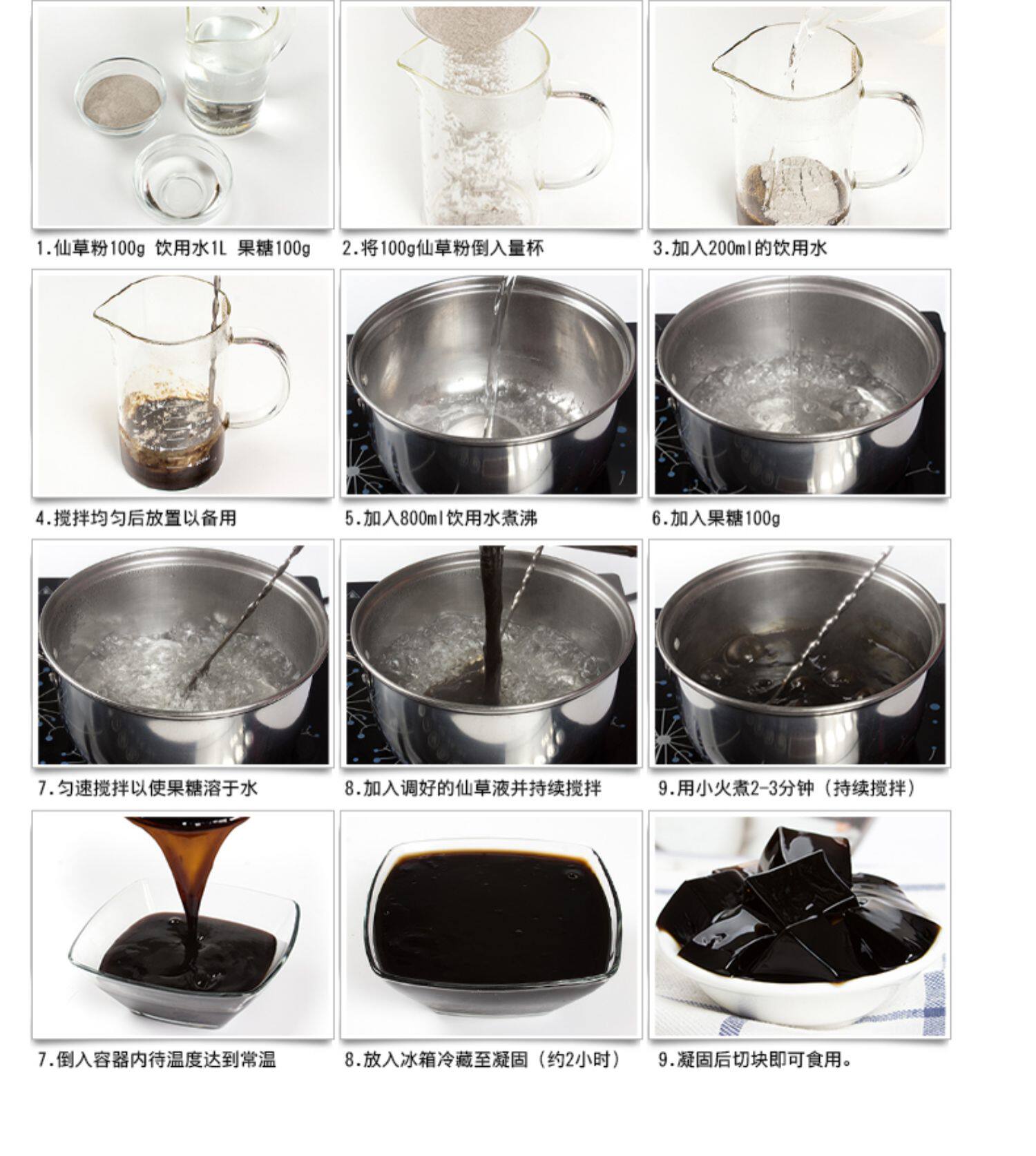 1.仙草粉100g 饮用水1L 果糖100g

2.将100g仙草粉倒入量杯

3.加入200ml的饮用水

4.搅拌均匀后放置以备用

5.加入800ml饮用水煮沸

6.加入果糖100g

7.匀速搅拌以使果糖溶于水

8.加入调好的仙草液并持续搅拌

9.用小火煮2-3分钟（持续搅拌）

7.倒入容器内待温度达到常温

8.放入冰箱冷藏至凝固（约2小时）

9.凝固后切块即可食用。