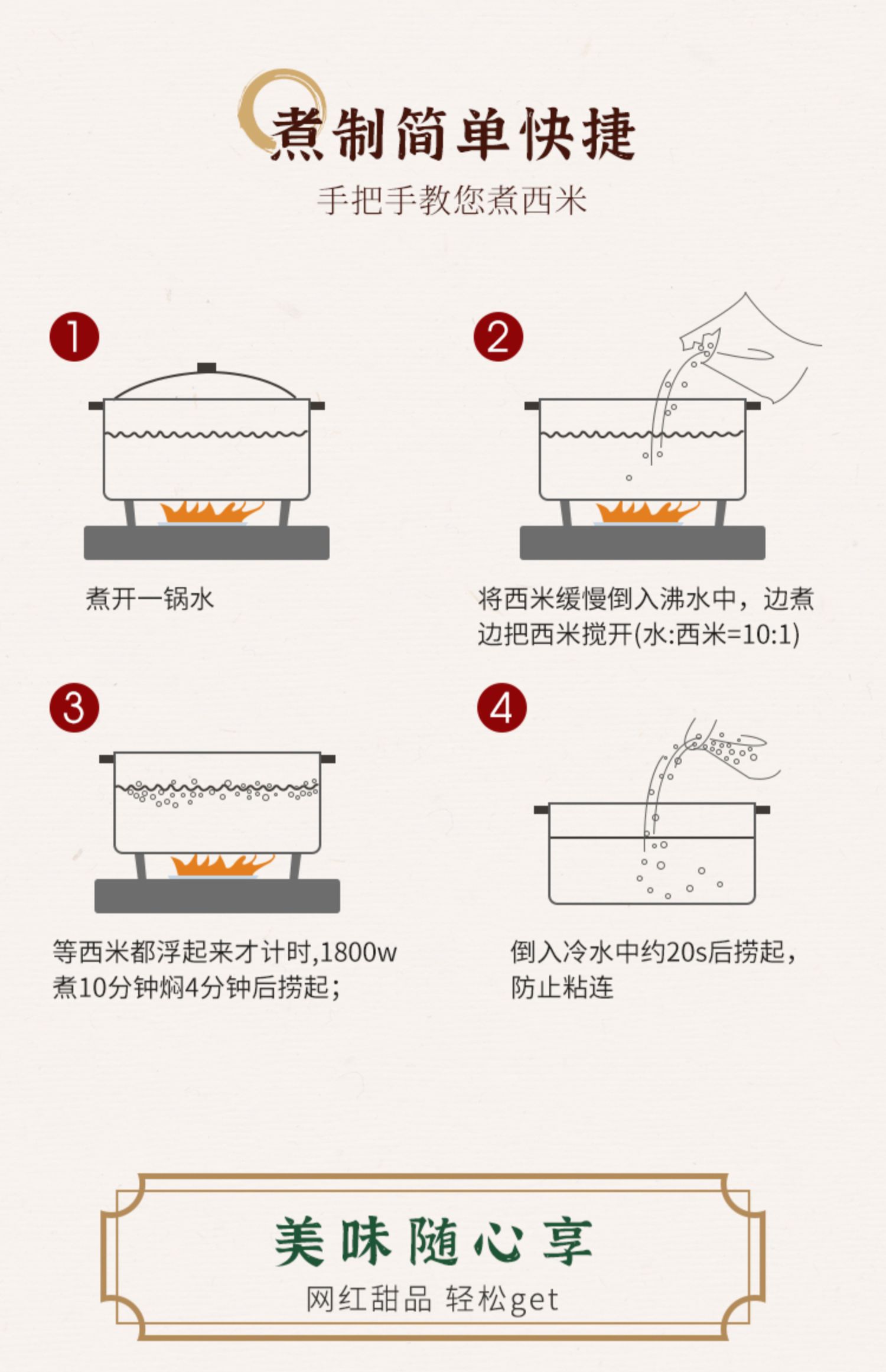 煮制简单快捷
手把手教您煮西米

1

煮开一锅水

2

将西米缓慢倒入沸水中，边煮边把西米搅开(水:西米=10:1)

3

等西米都浮起来才计时,1800w煮10分钟焖4分钟后捞起;

4

倒入冷水中约20s后捞起，防止粘连

美味随心享
网红甜品 轻松get