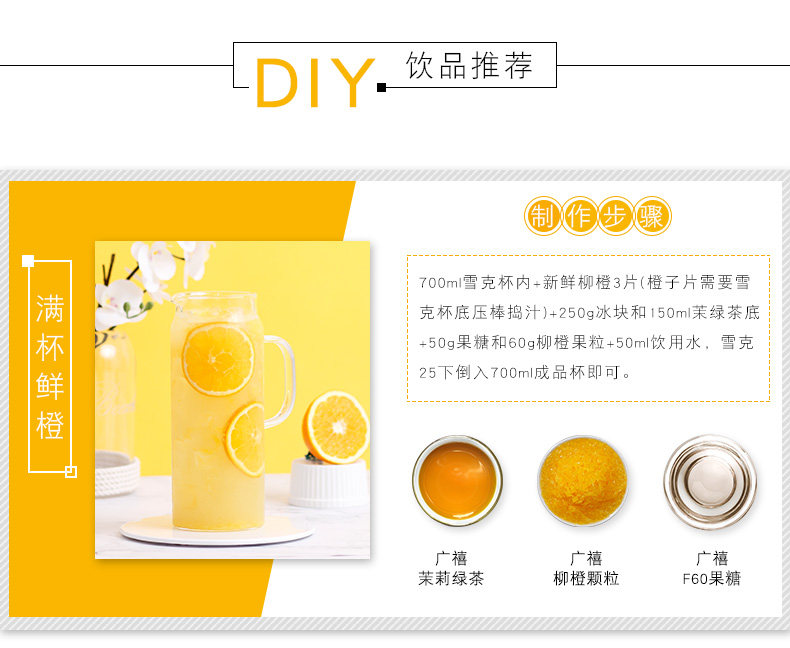 DIY 饮品推荐

满杯鲜橙

制作步骤

700ml雪克杯内+新鲜柳橙3片(橙子片需要雪克杯底压棒捣汁)+250g冰块和150ml茉绿茶底+50g果糖和60g柳橙果粒+50ml饮用水，雪克25下倒入700ml成品杯即可。

广禧
茉莉绿茶

广禧
柳橙颗粒

广禧
F60果糖