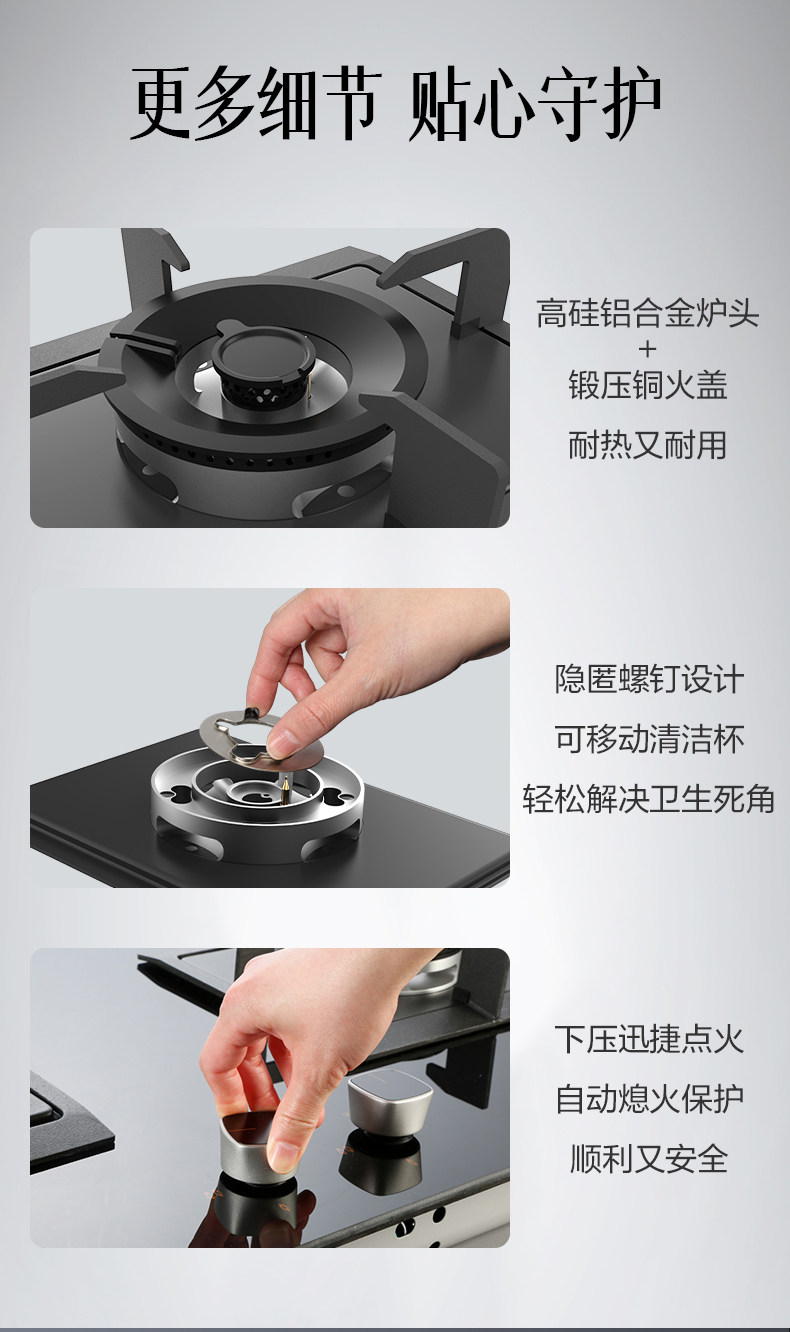 更多细节 贴心守护

高硅铝合金炉头
+
锻压铜火盖
耐热又耐用

隐匿螺钉设计
可移动清洁杯
轻松解决卫生死角

下压迅捷点火
自动熄火保护
顺利又安全