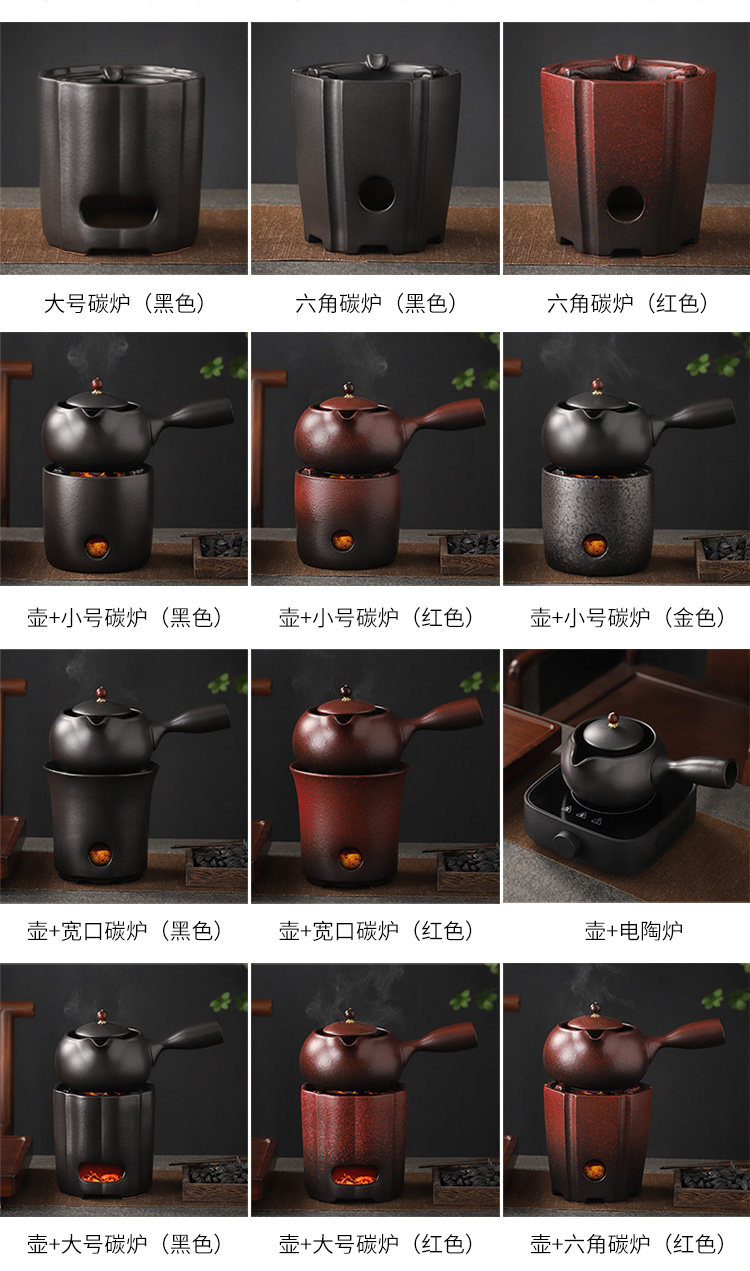 大号碳炉（黑色）

六角碳炉（黑色）

六角碳炉（红色）

壶+小号碳炉（黑色）

壶+小号碳炉（红色）

壶+小号碳炉（金色）

壶+宽口碳炉（黑色）

壶+宽口碳炉（红色）

壶+电陶炉

壶+大号碳炉（黑色）

壶+大号碳炉（红色）

壶+六角碳炉（红色）