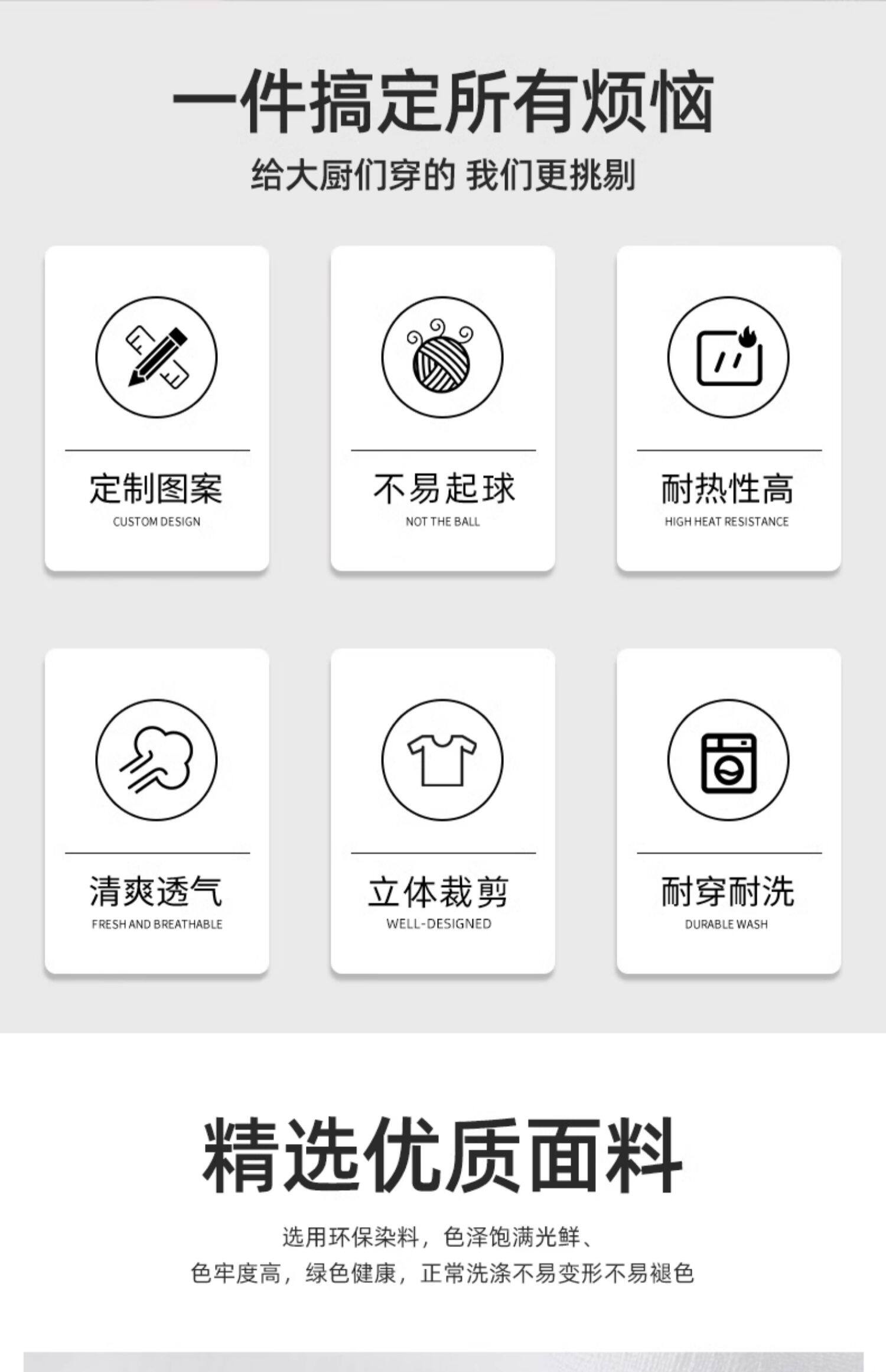 一件搞定所有烦恼

给大厨们穿的 我们更挑剔

定制图案
CUSTOM DESIGN

不易起球
NOT THE BALL

耐热性高
HIGH HEAT RESISTANCE

清爽透气
FRESH AND BREATHABLE

立体裁剪
WELL-DESIGNED

耐穿耐洗
DURABLE WASH

精选优质面料

选用环保染料，色泽饱满光鲜、
色牢度高，绿色健康，正常洗涤不易变形不易褪色