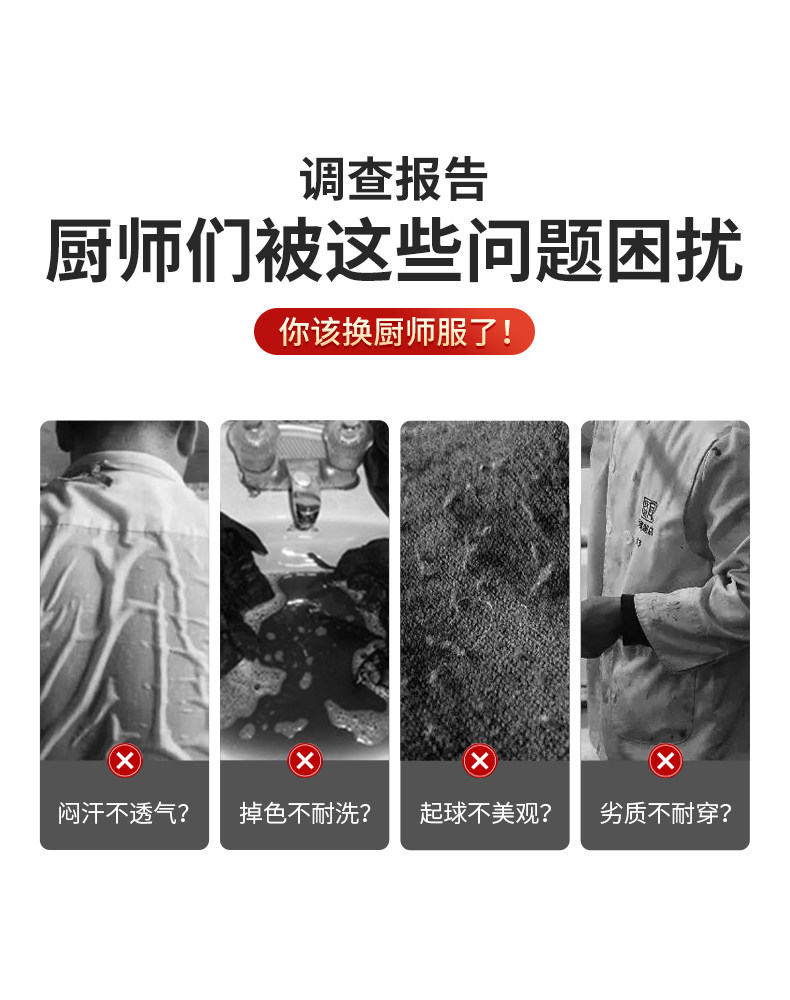 调查报告
厨师们被这些问题困扰

你该换厨师服了！

闷汗不透气？

掉色不耐洗？

起球不美观？

劣质不耐穿？