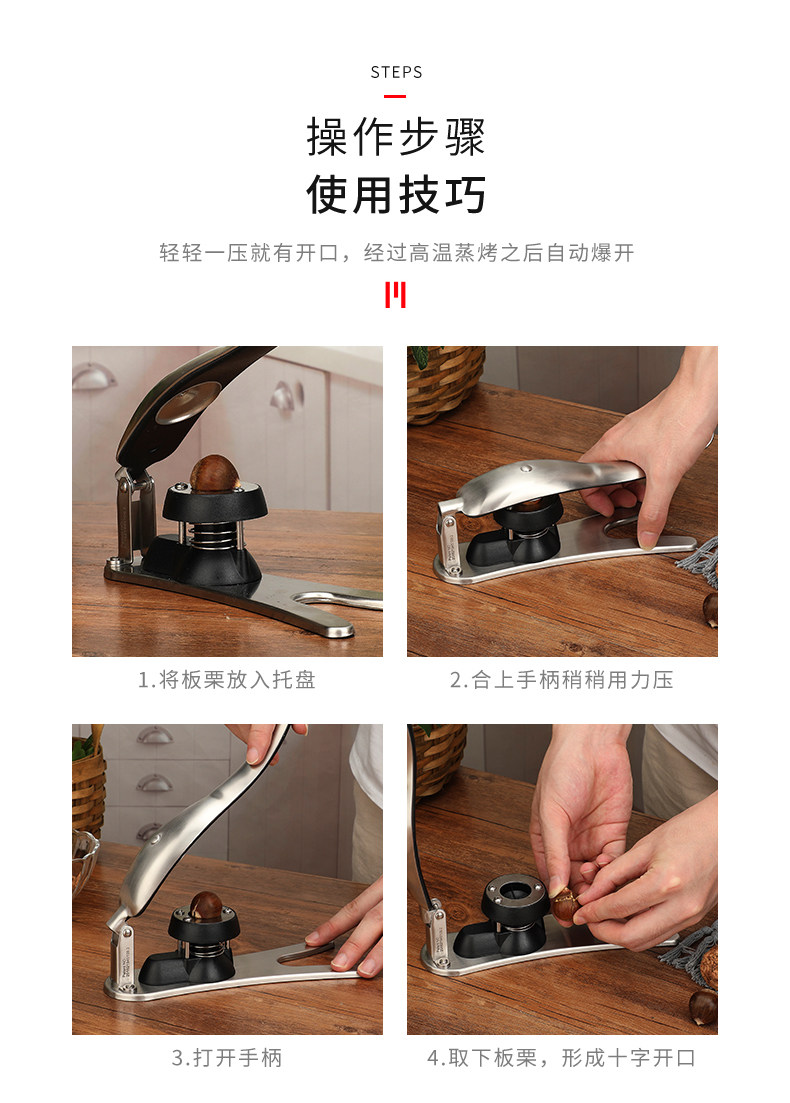 STEPS

操作步骤

使用技巧

轻轻一压就有开口，经过高温蒸烤之后自动爆开

1.将板栗放入托盘

2.合上手柄稍稍用力压

3.打开手柄

4.取下板栗，形成十字开口