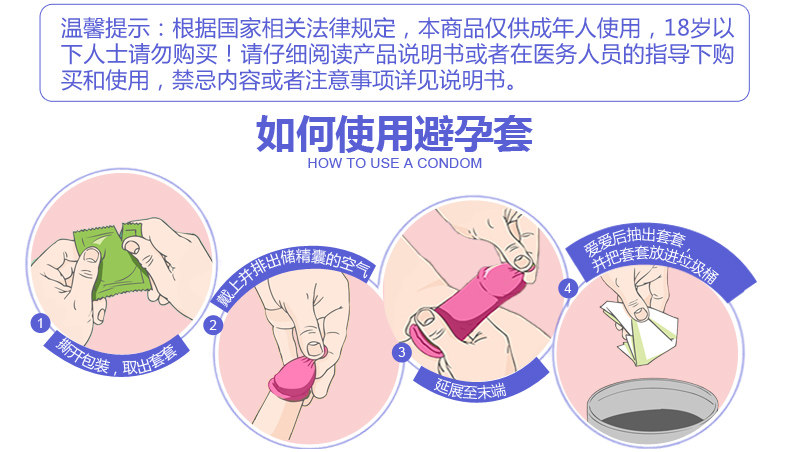 温馨提示：根据国家相关法律规定，本商品仅供成年人使用，18岁以下人士请勿购买！请仔细阅读产品说明书或者在医务人员的指导下购买和使用，禁忌内容或者注意事项详见说明书。

如何使用避孕套

HOW TO USE A CONDOM

1 撕开包装，取出套套

2 戴上并排出储精囊的空气

3 延展至末端

4 爱爱后抽出套套，并把套套放进垃圾桶