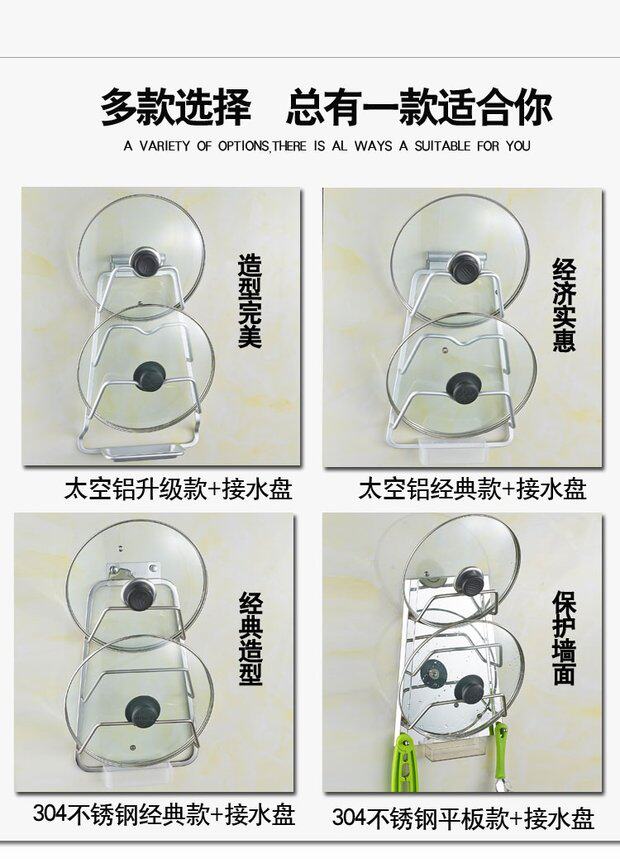 多款选择 总有一款适合你

A VARIETY OF OPTIONS,THERE IS AL WAYS A SUITABLE FOR YOU

造型完美

太空铝升级款+接水盘

经济实惠

太空铝经典款+接水盘

经典造型

304不锈钢经典款+接水盘

保护墙面

304不锈钢平板款+接水盘