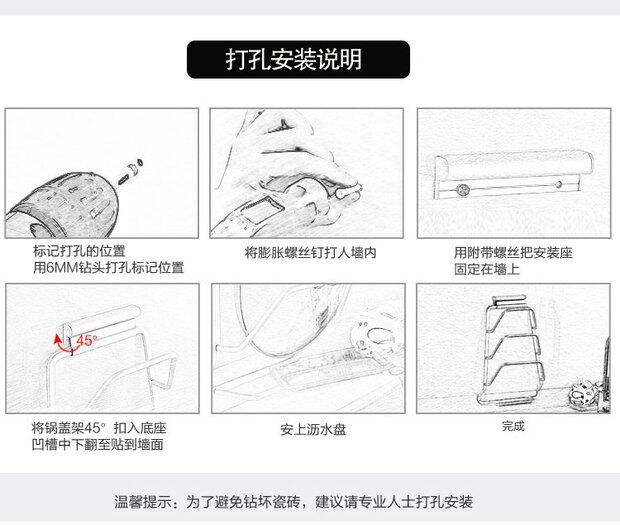 打孔安装说明

标记打孔的位置
用6MM钻头打孔标记位置

将膨胀螺丝钉打人墙内

用附带螺丝把安装座
固定在墙上

45°

将锅盖架45° 扣入底座
凹槽中下翻至贴到墙面

安上沥水盘

完成

温馨提示：为了避免钻坏瓷砖，建议请专业人士打孔安装