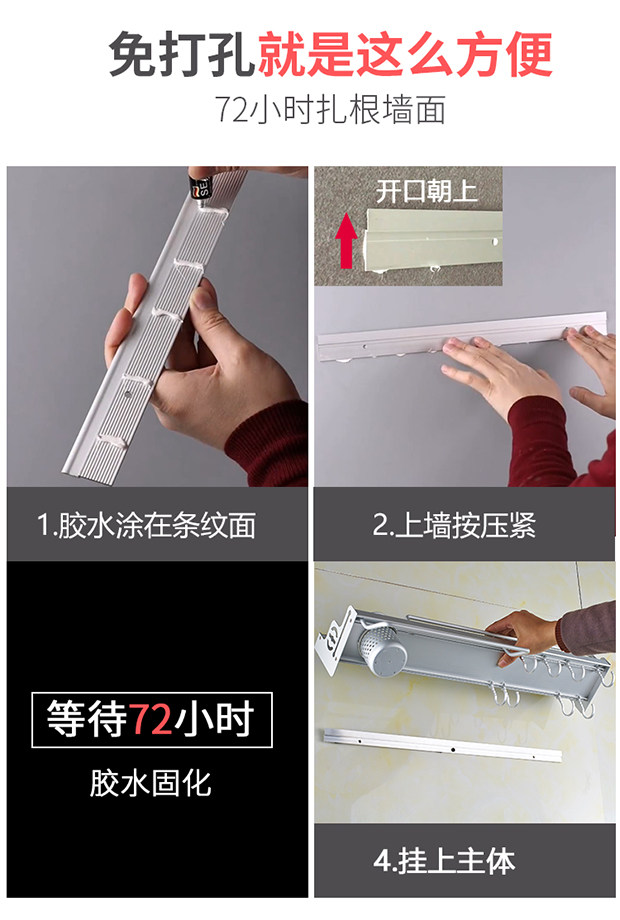 免打孔就是这么方便

72小时扎根墙面

开口朝上

1.胶水涂在条纹面

2.上墙按压紧

等待72小时

胶水固化

4.挂上主体