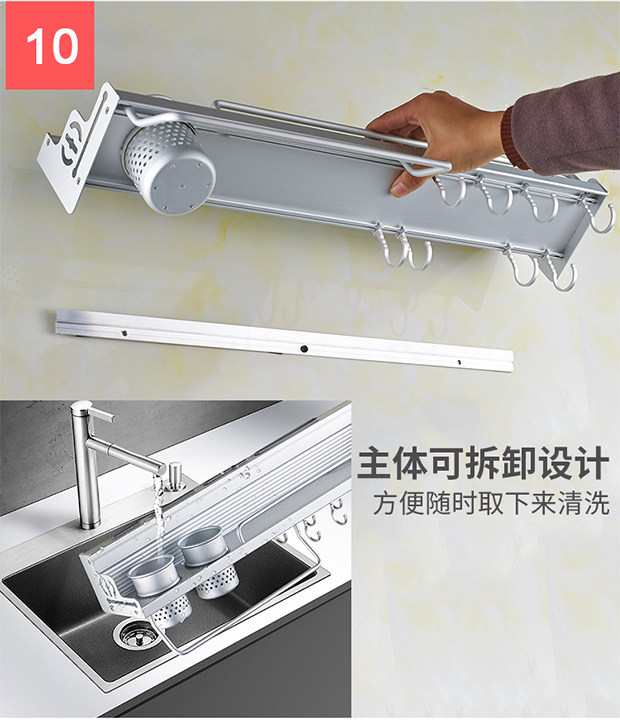 10

主体可拆卸设计
方便随时取下来清洗