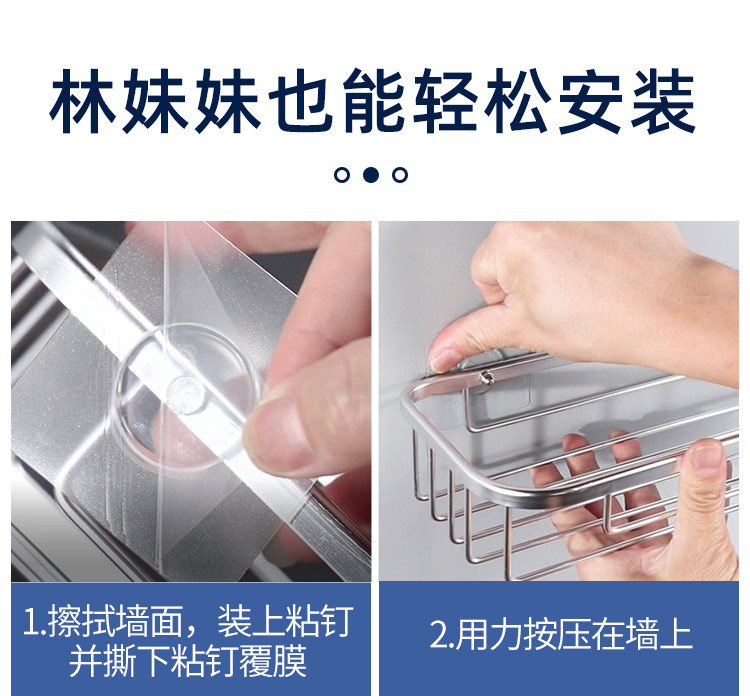 林妹妹也能轻松安装

1.擦拭墙面，装上粘钉并撕下粘钉覆膜

2.用力按压在墙上