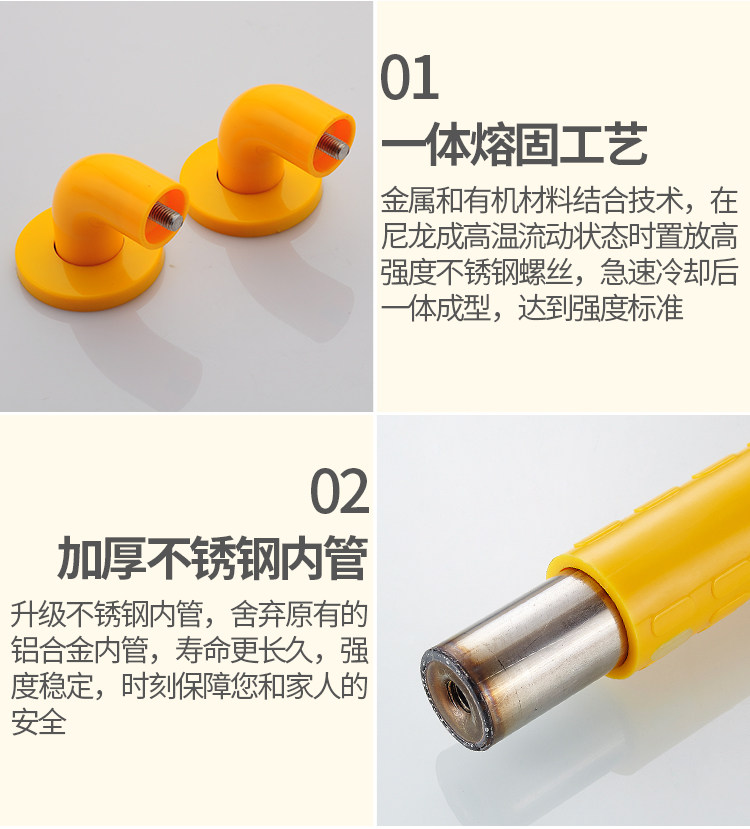 01
一体熔固工艺
金属和有机材料结合技术，在尼龙成高温流动状态时置放高强度不锈钢螺丝，急速冷却后一体成型，达到强度标准

02
加厚不锈钢内管
升级不锈钢内管，舍弃原有的铝合金内管，寿命更长久，强度稳定，时刻保障您和家人的安全