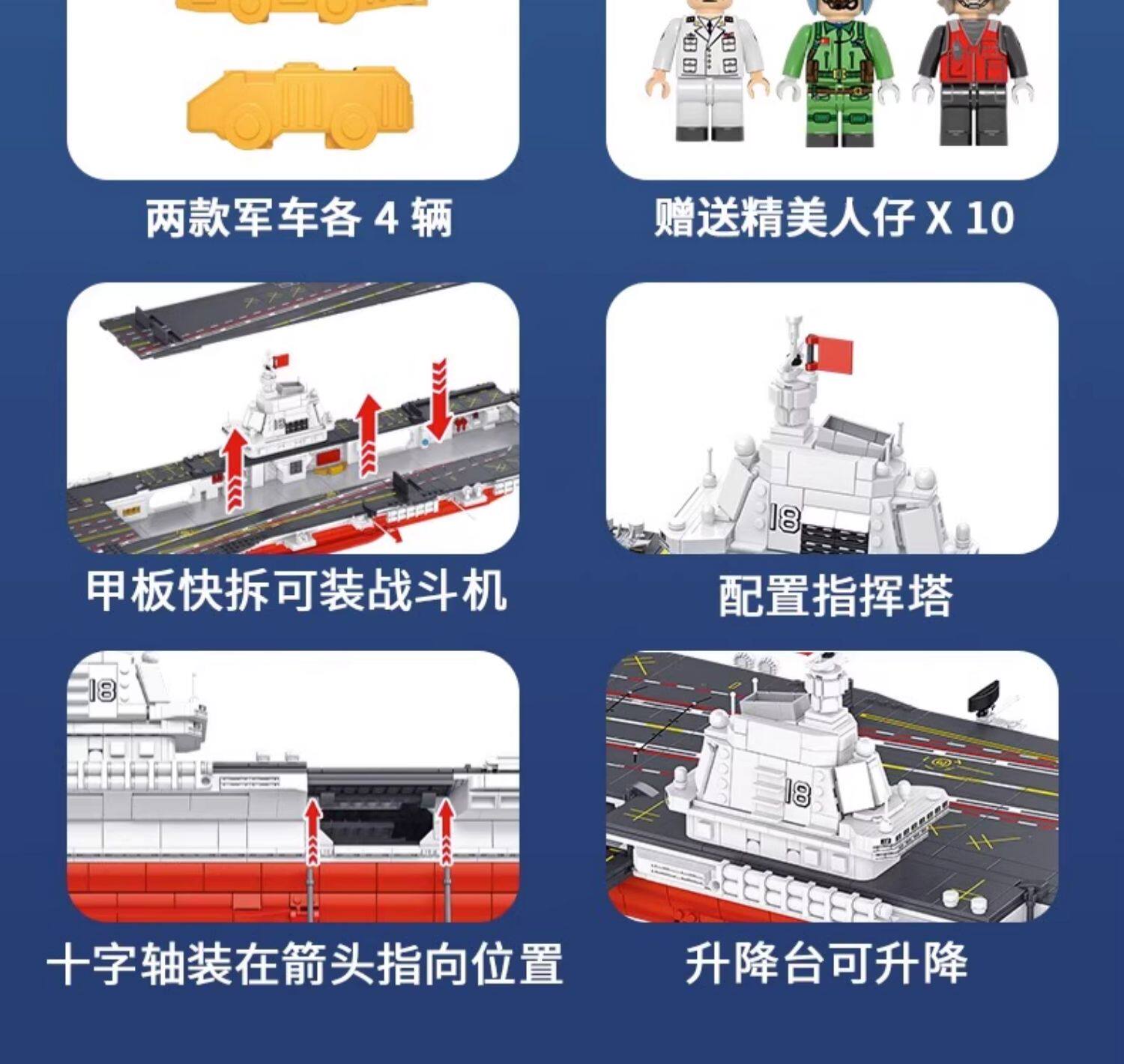 两款军车各 4 辆

赠送精美人仔 X 10

18

甲板快拆可装战斗机

18

配置指挥塔

18

十字轴装在箭头指向位置

18

升降台可升降