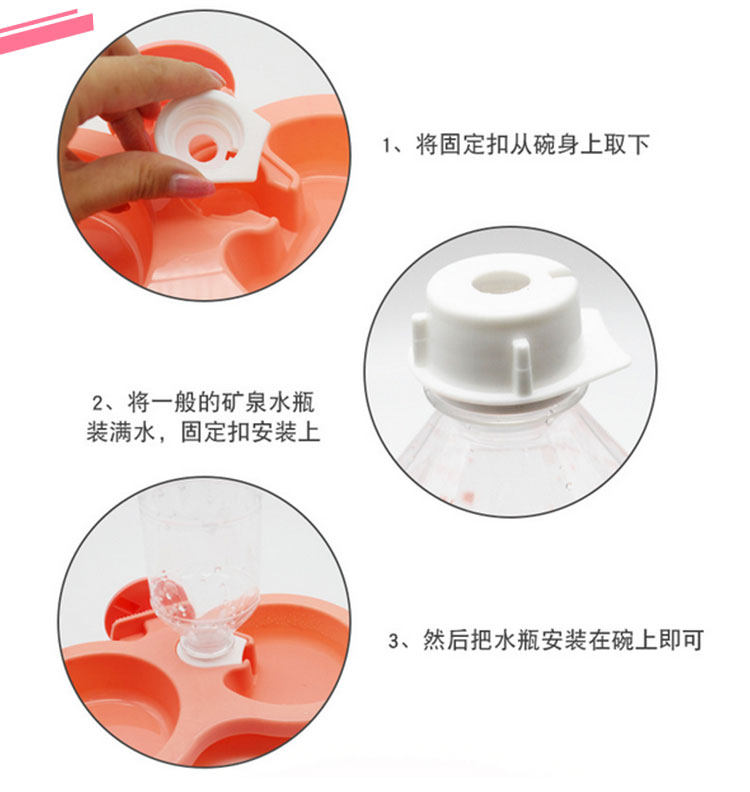 1、将固定扣从碗身上取下

2、将一般的矿泉水瓶装满水，固定扣安装上

3、然后把水瓶安装在碗上即可