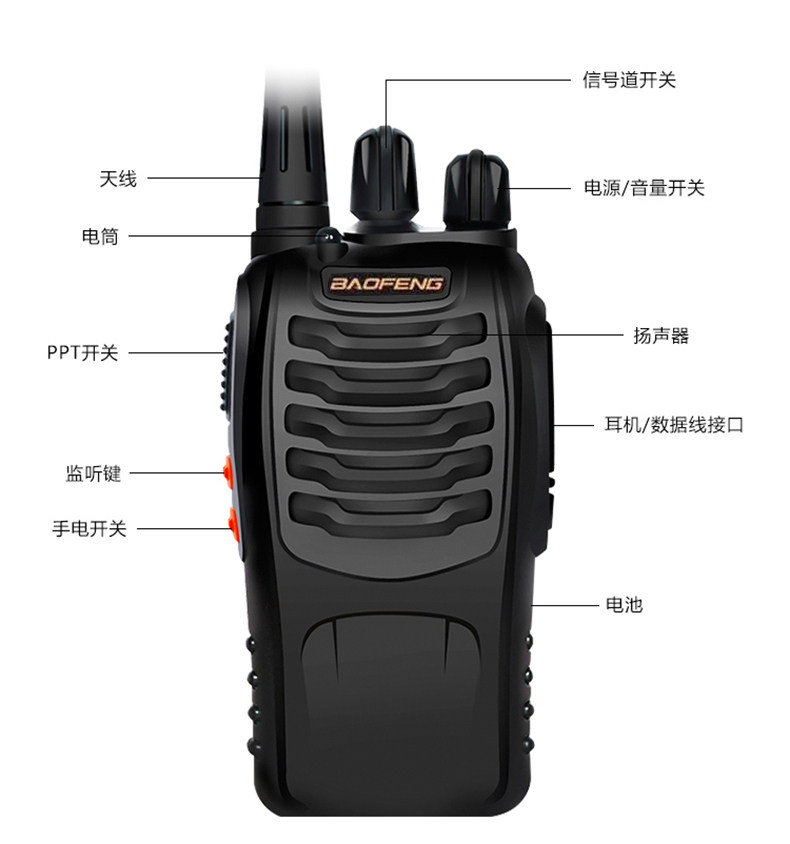 信号道开关

天线

电源/音量开关

电筒

BAOFENG

扬声器

PPT开关

耳机/数据线接口

监听键

手电开关

电池