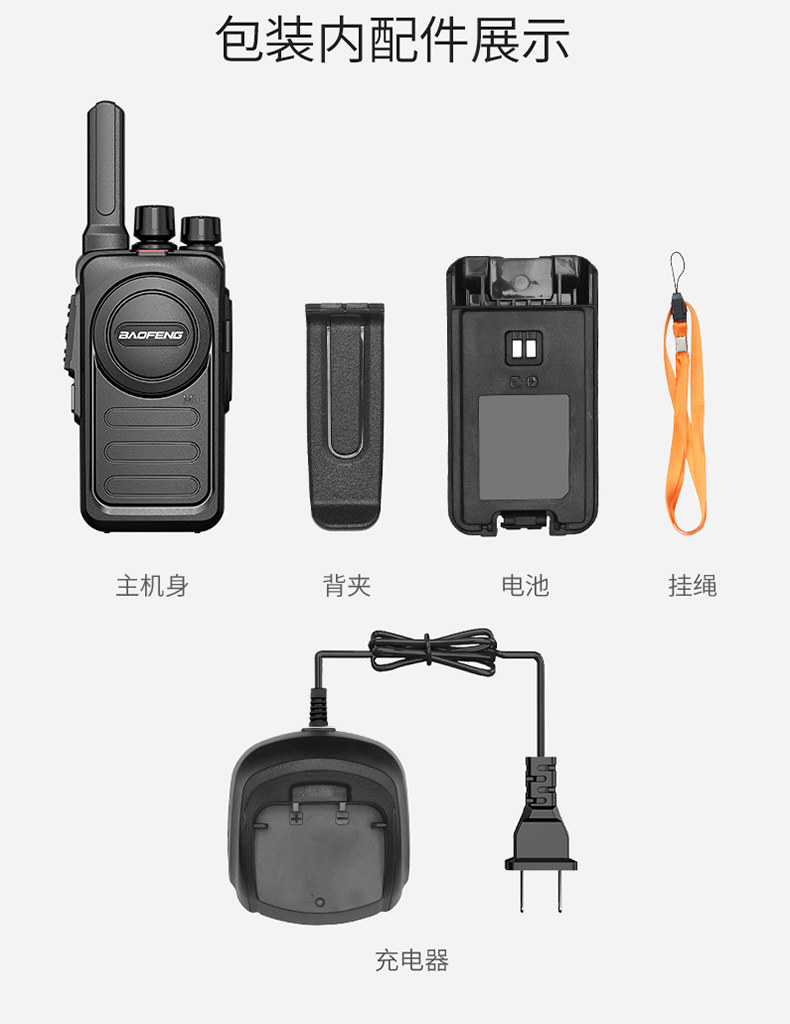 包装内配件展示

BAOFENG

主机身

背夹

电池

挂绳

充电器