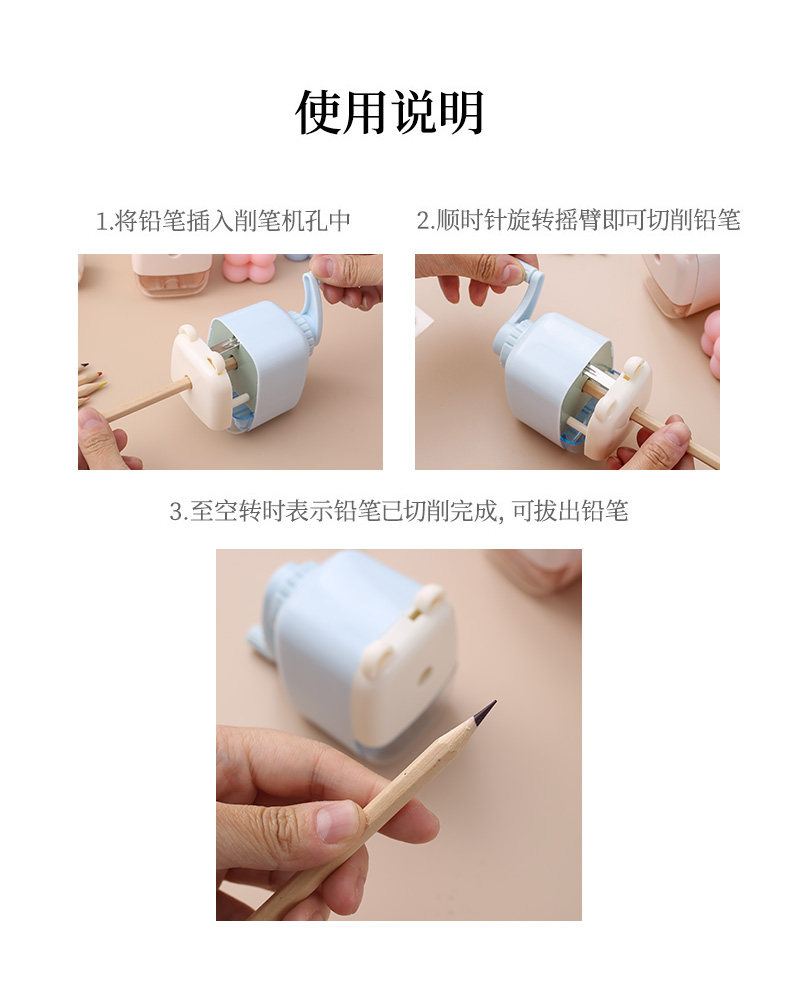 使用说明

1.将铅笔插入削笔机孔中

2.顺时针旋转摇臂即可切削铅笔

3.至空转时表示铅笔已切削完成, 可拔出铅笔