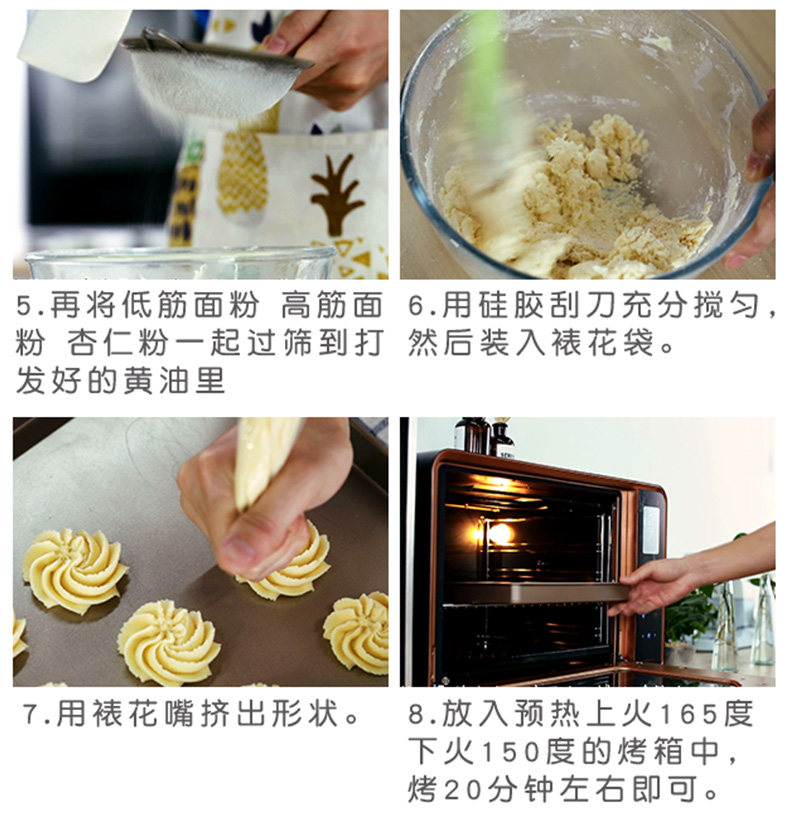 5.再将低筋面粉 高筋面粉 杏仁粉一起过筛到打发好的黄油里

6.用硅胶刮刀充分搅匀，然后装入裱花袋。

7.用裱花嘴挤出形状。

8.放入预热上火165度下火150度的烤箱中，烤20分钟左右即可。