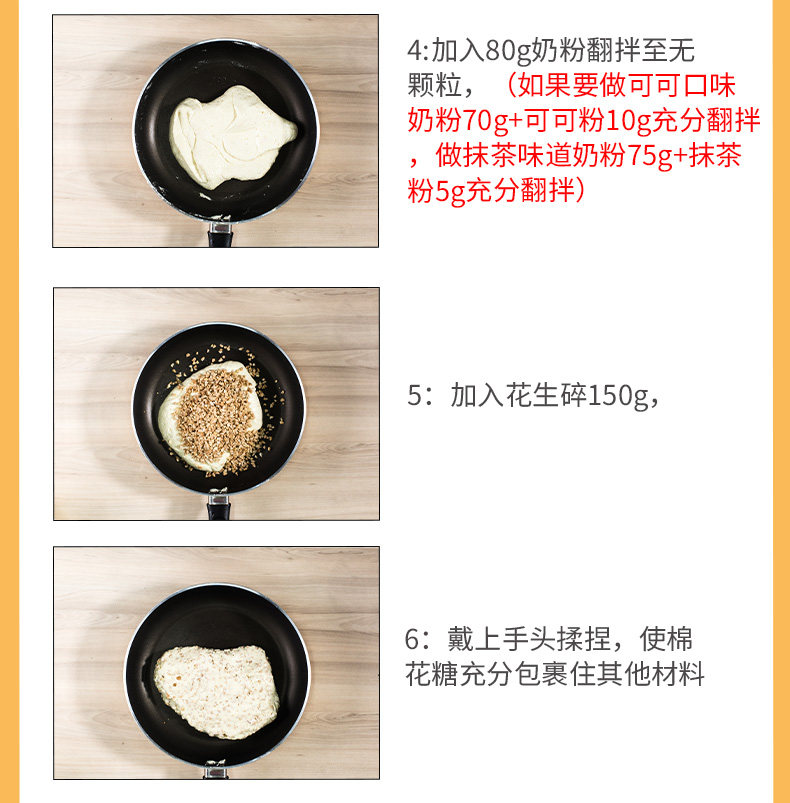 4:加入80g奶粉翻拌至无颗粒，（如果要做可可口味奶粉70g+可可粉10g充分翻拌，做抹茶味道奶粉75g+抹茶粉5g充分翻拌）

5：加入花生碎150g，

6：戴上手头揉捏，使棉花糖充分包裹住其他材料