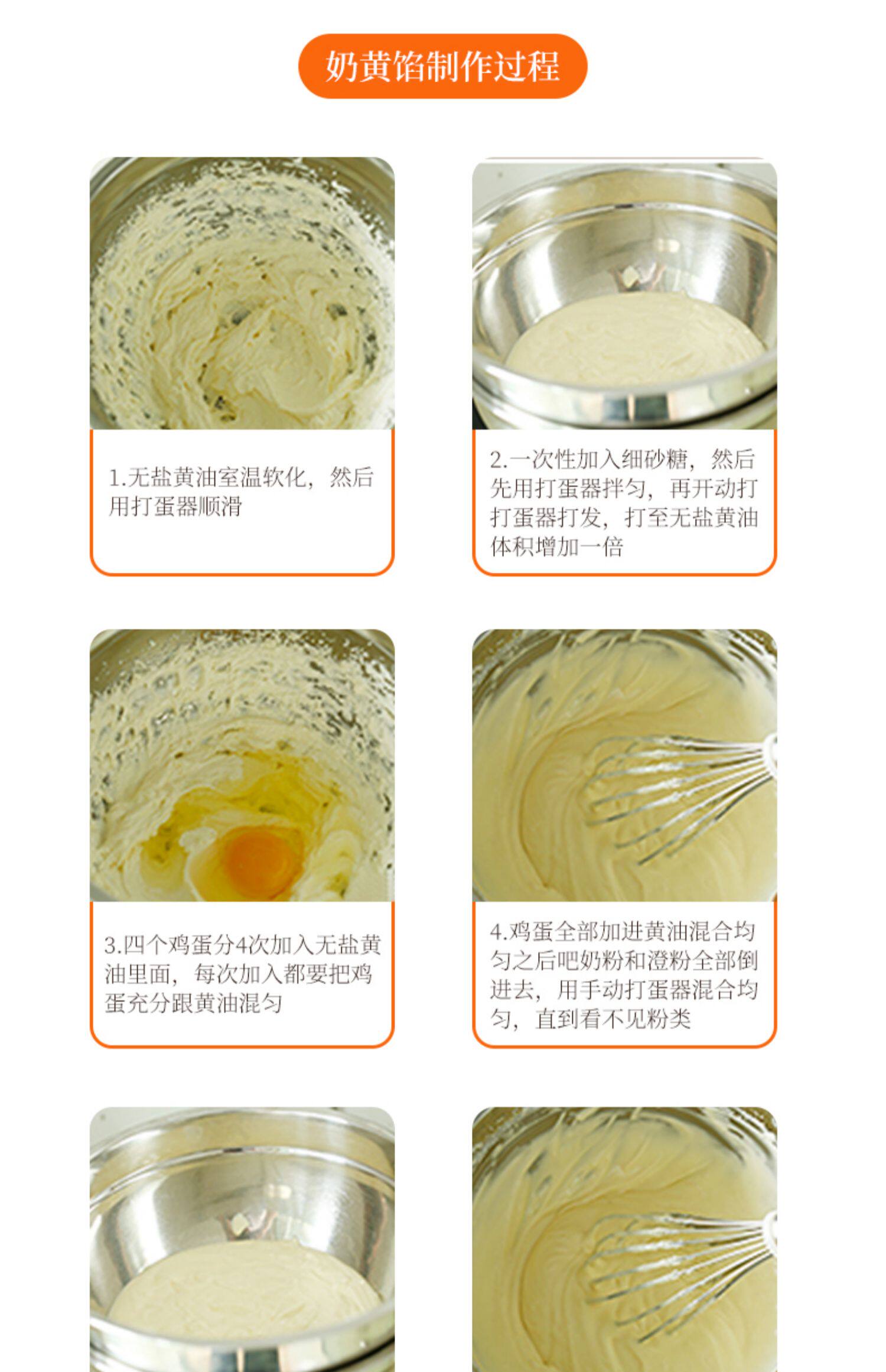 奶黄馅制作过程

1.无盐黄油室温软化，然后用打蛋器顺滑

2.一次性加入细砂糖，然后先用打蛋器拌匀，再开动打打蛋器打发，打至无盐黄油体积增加一倍

3.四个鸡蛋分4次加入无盐黄油里面，每次加入都要把鸡蛋充分跟黄油混匀

4.鸡蛋全部加进黄油混合均匀之后吧奶粉和澄粉全部倒进去，用手动打蛋器混合均匀，直到看不见粉类