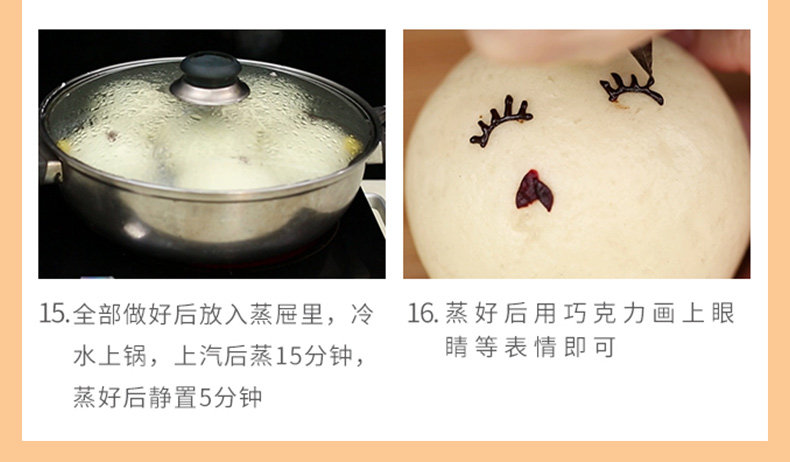 15.全部做好后放入蒸屉里，冷水上锅，上汽后蒸15分钟，蒸好后静置5分钟

16.蒸好后用巧克力画上眼睛等表情即可