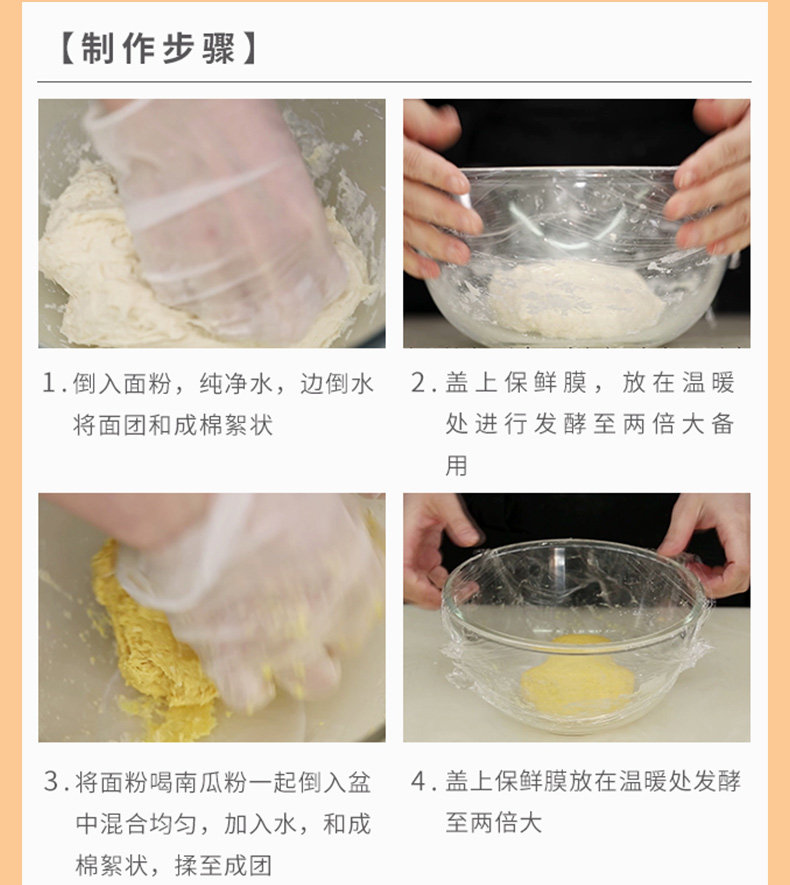 【制作步骤】

1. 倒入面粉，纯净水，边倒水将面团和成棉絮状

2. 盖上保鲜膜，放在温暖处进行发酵至两倍大备用

3. 将面粉喝南瓜粉一起倒入盆中混合均匀，加入水，和成棉絮状，揉至成团

4. 盖上保鲜膜放在温暖处发酵至两倍大