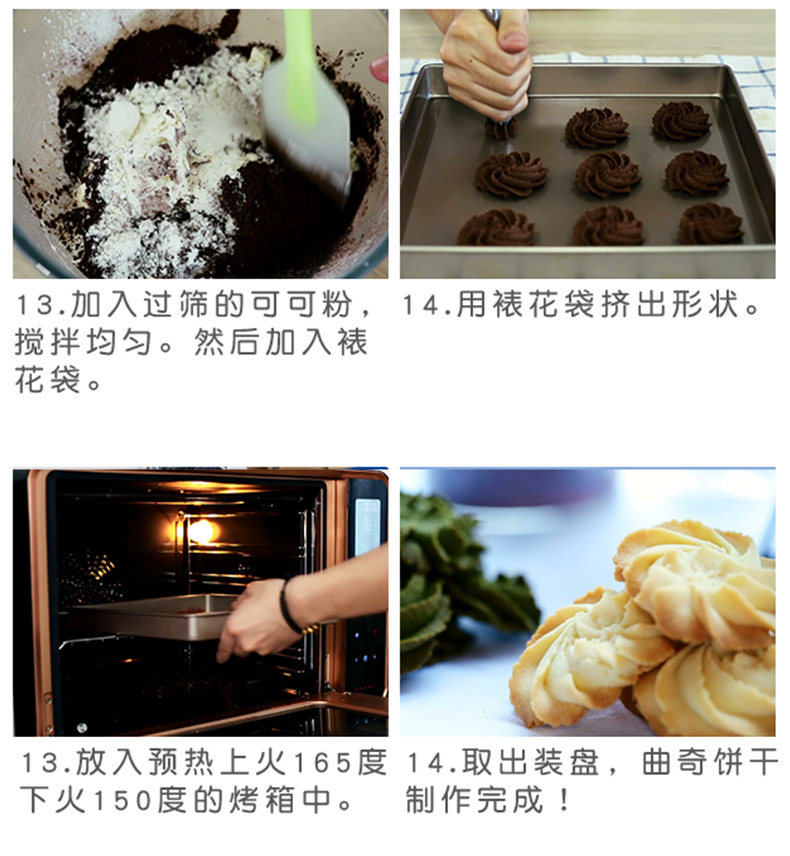 13.加入过筛的可可粉，搅拌均匀。然后加入裱花袋。

14.用裱花袋挤出形状。

13.放入预热上火165度下火150度的烤箱中。

14.取出装盘，曲奇饼干制作完成！