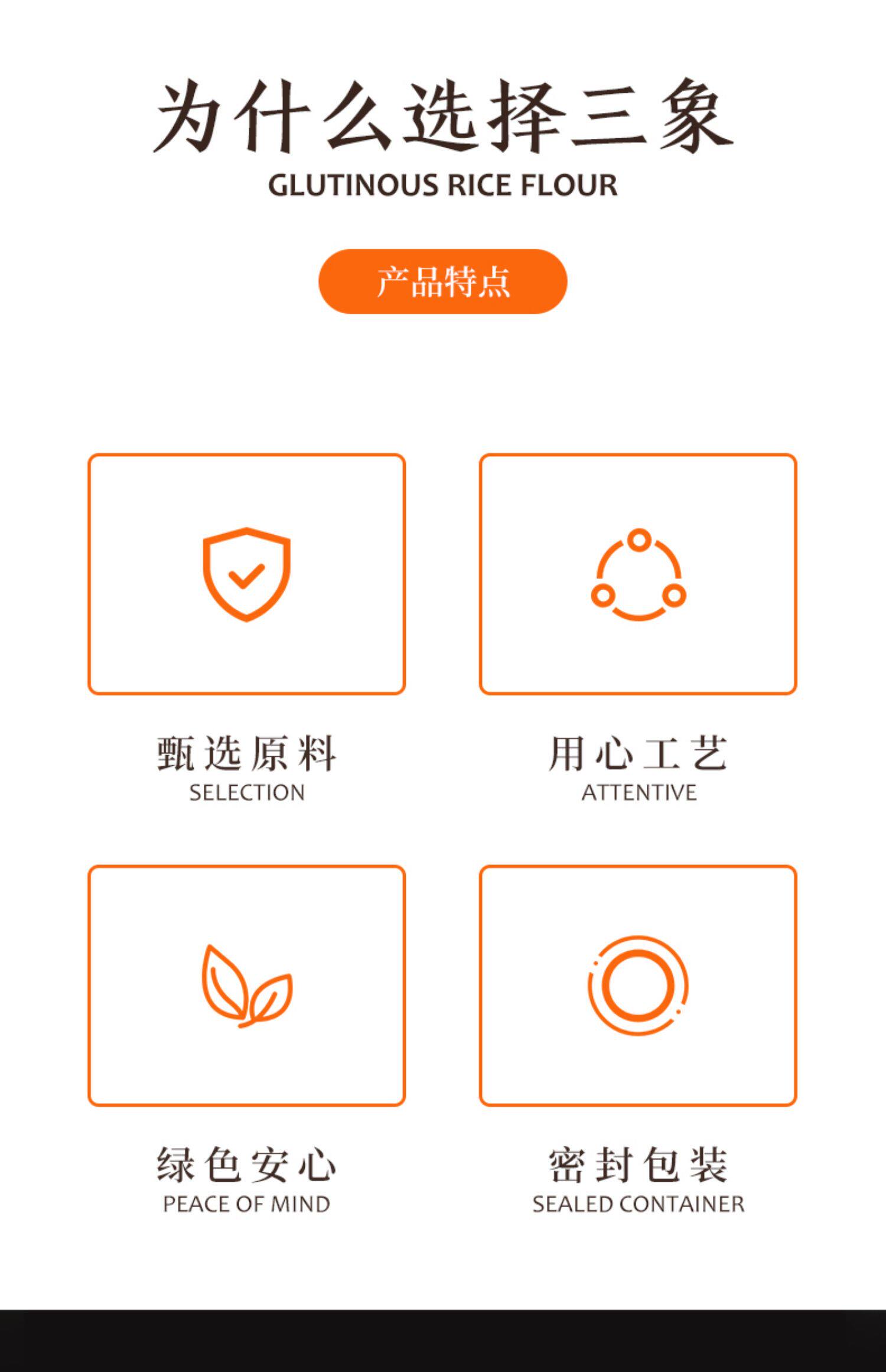 为什么选择三象
GLUTINOUS RICE FLOUR

产品特点

甄选原料
SELECTION

用心工艺
ATTENTIVE

绿色安心
PEACE OF MIND

密封包装
SEALED CONTAINER