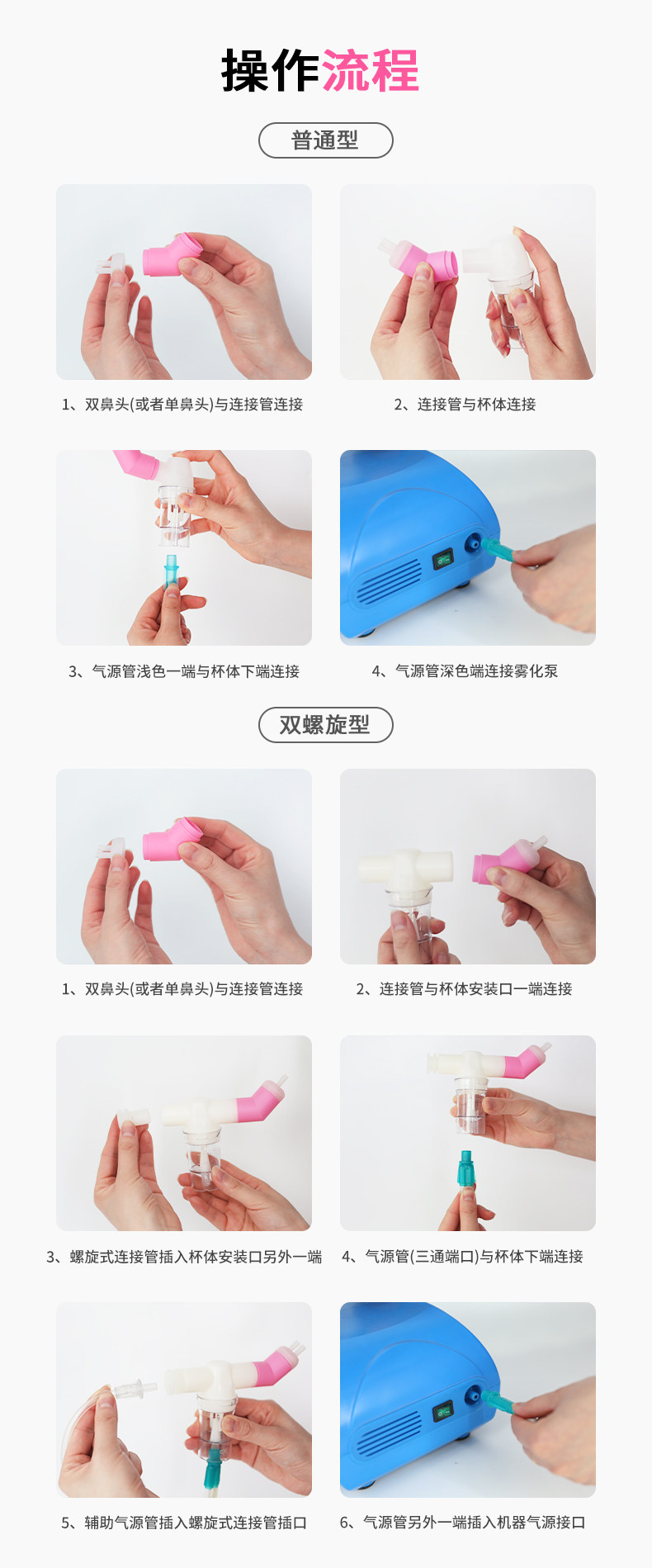 操作流程

普通型

1、双鼻头(或者单鼻头)与连接管连接

2、连接管与杯体连接

3、气源管浅色一端与杯体下端连接

4、气源管深色端连接雾化泵

双螺旋型

1、双鼻头(或者单鼻头)与连接管连接

2、连接管与杯体安装口一端连接

3、螺旋式连接管插入杯体安装口另外一端

4、气源管(三通端口)与杯体下端连接

5、辅助气源管插入螺旋式连接管插口

6、气源管另外一端插入机器气源接口