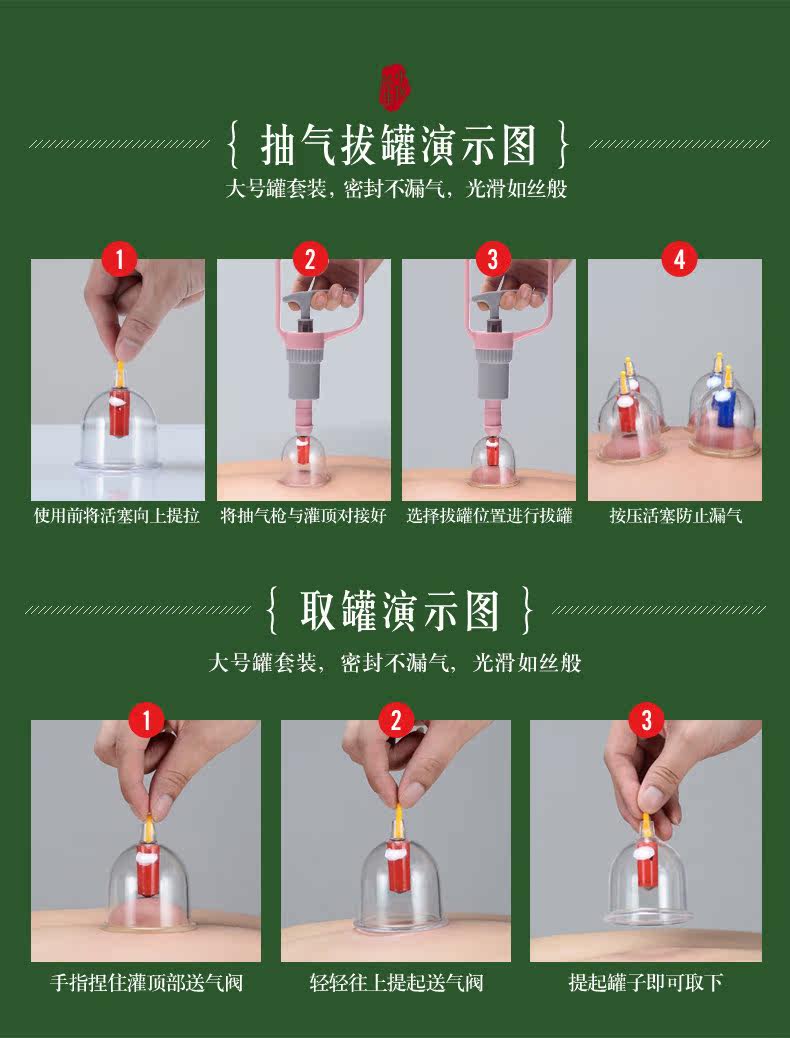 { 抽气拔罐演示图 }

大号罐套装，密封不漏气，光滑如丝般

1
使用前将活塞向上提拉

2
将抽气枪与灌顶对接好

3
选择拔罐位置进行拔罐

4
按压活塞防止漏气

{ 取罐演示图 }

大号罐套装，密封不漏气，光滑如丝般

1
手指捏住灌顶部送气阀

2
轻轻往上提起送气阀

3
提起罐子即可取下