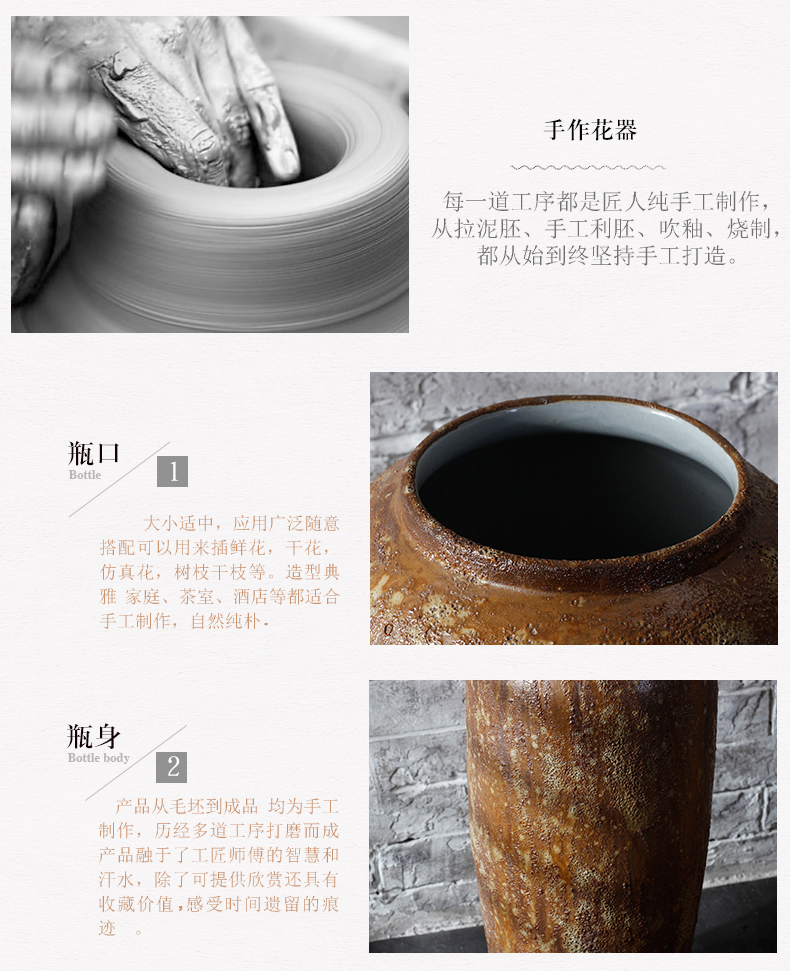 手作花器

每一道工序都是匠人纯手工制作，从拉泥胚、手工利胚、吹釉、烧制，都从始到终坚持手工打造。

瓶口
Bottle
1

大小适中，应用广泛随意搭配可以用来插鲜花，干花，仿真花，树枝干枝等。造型典雅 家庭、茶室、酒店等都适合手工制作，自然纯朴.

瓶身
Bottle body
2

产品从毛坯到成品 均为手工制作，历经多道工序打磨而成产品融于了工匠师傅的智慧和汗水，除了可提供欣赏还具有收藏价值，感受时间遗留的痕迹 。