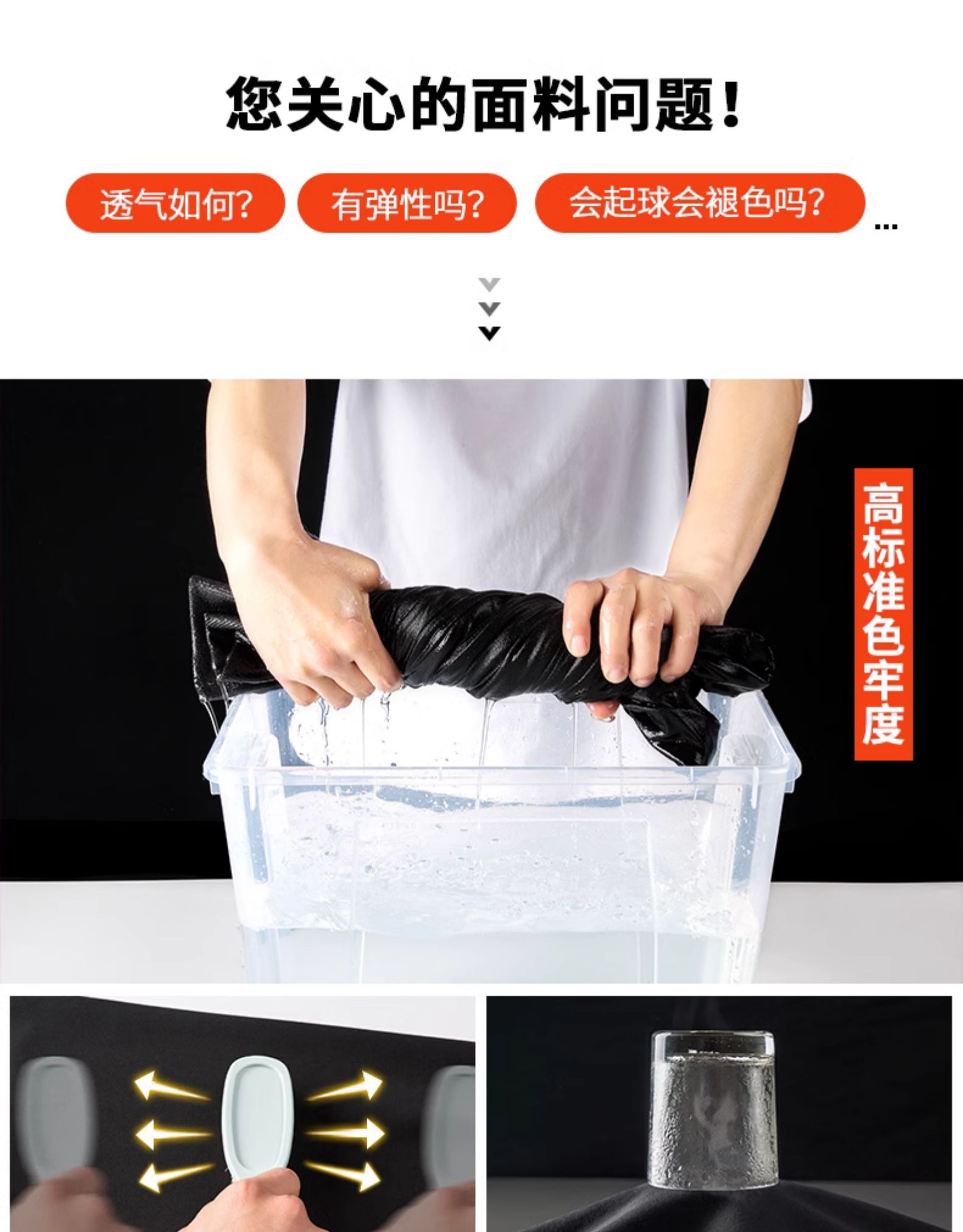 您关心的面料问题！

透气如何？

有弹性吗？

会起球会褪色吗？

...

高标准色牢度