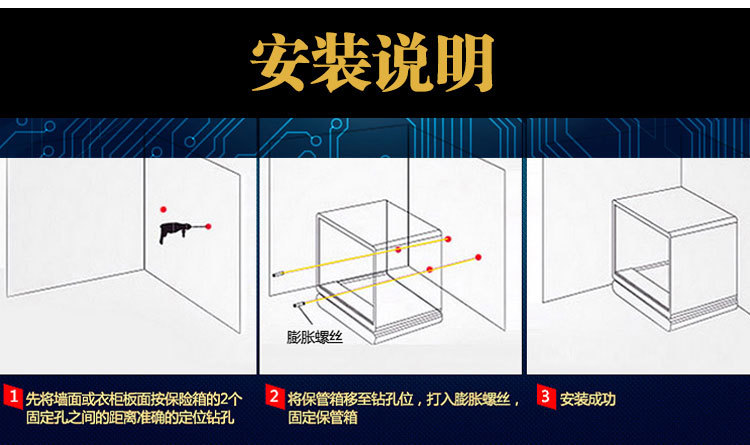 安装说明

膨胀螺丝

1 先将墙面或衣柜板面按保险箱的2个固定孔之间的距离准确的定位钻孔

2 将保管箱移至钻孔位，打入膨胀螺丝，固定保管箱

3 安装成功