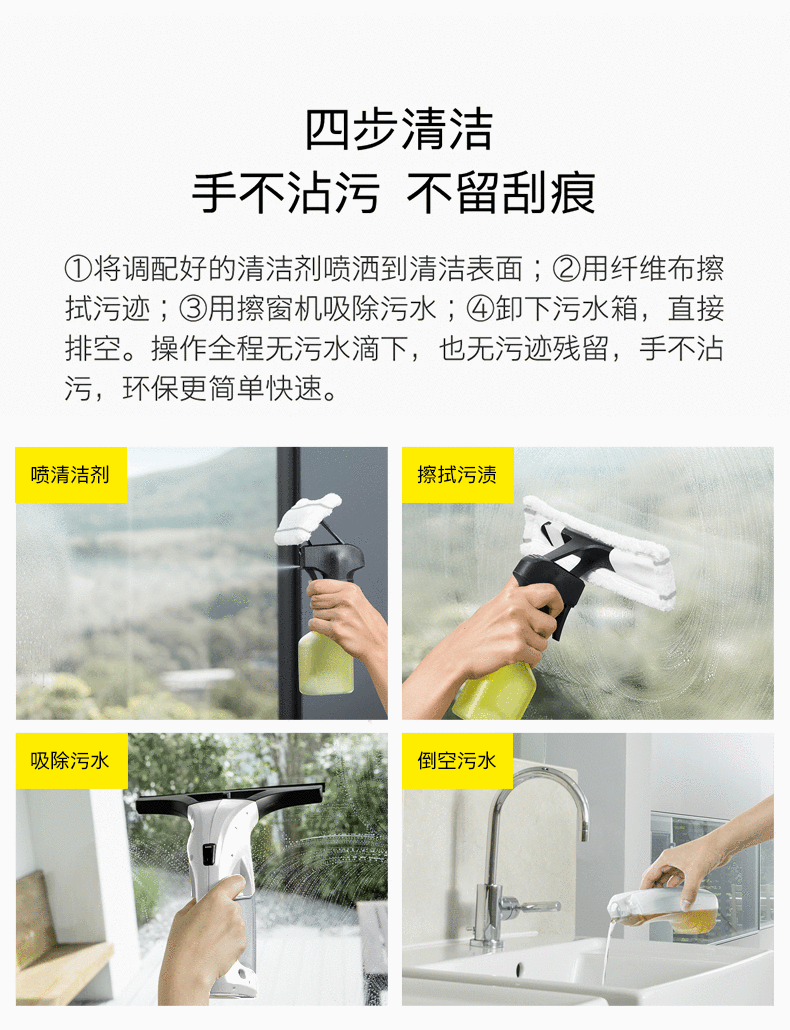 四步清洁
手不沾污 不留刮痕

①将调配好的清洁剂喷洒到清洁表面；②用纤维布擦拭污迹；③用擦窗机吸除污水；④卸下污水箱，直接排空。操作全程无污水滴下，也无污迹残留，手不沾污，环保更简单快速。

喷清洁剂

擦拭污渍

吸除污水

倒空污水