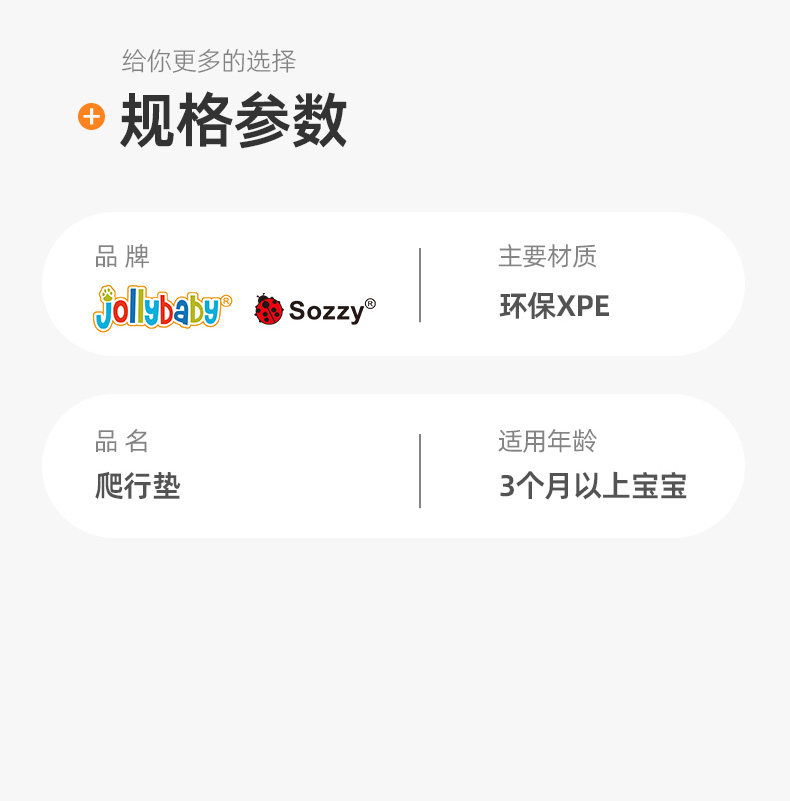 给你更多的选择

规格参数

品 牌
jollybaby®
Sozzy®

主要材质
环保XPE

品 名
爬行垫

适用年龄
3个月以上宝宝