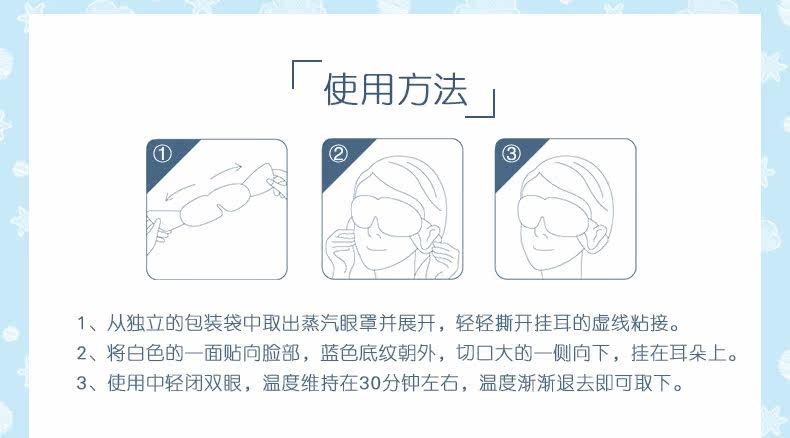 「使用方法」

①

②

③

1、从独立的包装袋中取出蒸汽眼罩并展开，轻轻撕开挂耳的虚线粘接。
2、将白色的一面贴向脸部，蓝色底纹朝外，切口大的一侧向下，挂在耳朵上。
3、使用中轻闭双眼，温度维持在30分钟左右，温度渐渐退去即可取下。