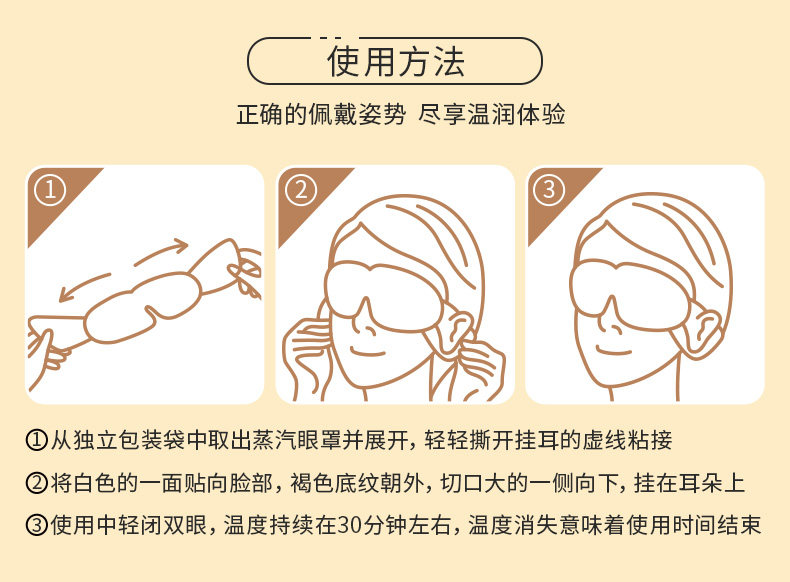 使用方法

正确的佩戴姿势 尽享温润体验

①

②

③

①从独立包装袋中取出蒸汽眼罩并展开，轻轻撕开挂耳的虚线粘接

②将白色的一面贴向脸部，褐色底纹朝外，切口大的一侧向下，挂在耳朵上

③使用中轻闭双眼，温度持续在30分钟左右，温度消失意味着使用时间结束