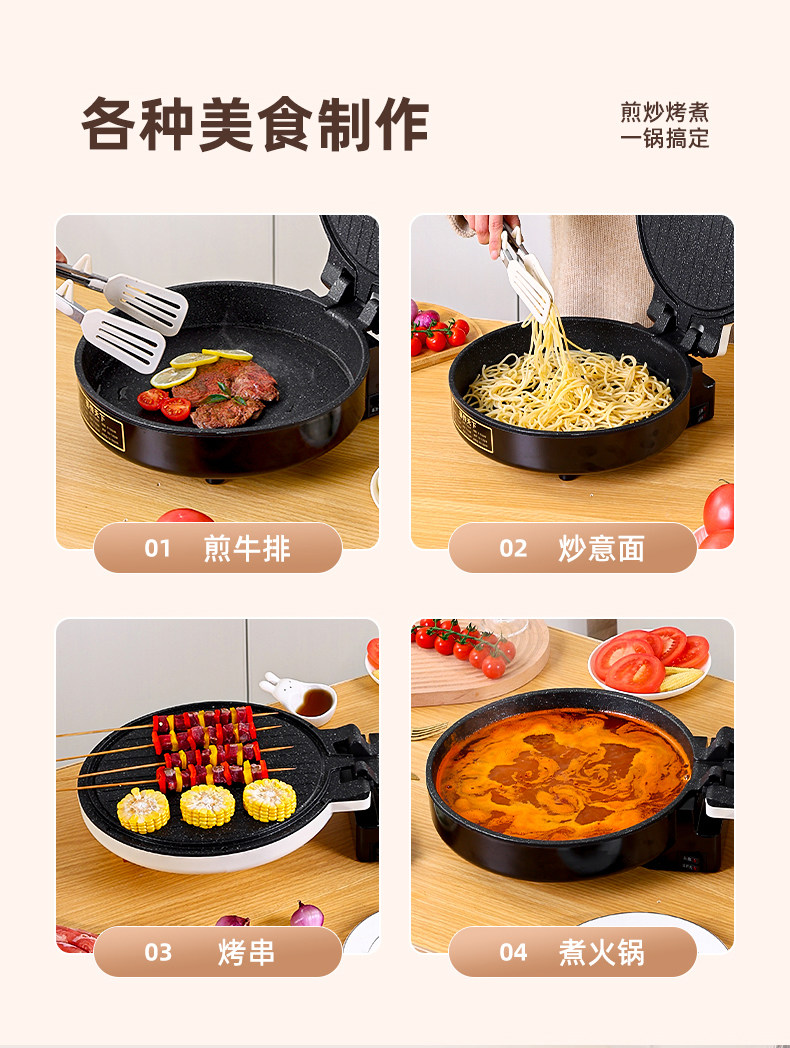 各种美食制作

煎炒烤煮
一锅搞定

01 煎牛排

02 炒意面

03 烤串

04 煮火锅