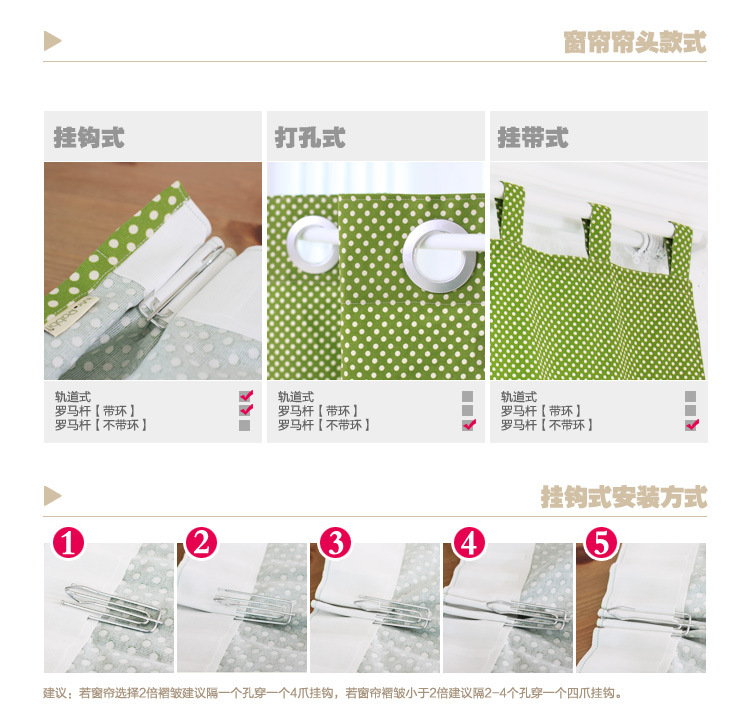 窗帘帘头款式

挂钩式

轨道式
罗马杆【带环】
罗马杆【不带环】

打孔式

轨道式
罗马杆【带环】
罗马杆【不带环】

挂带式

轨道式
罗马杆【带环】
罗马杆【不带环】

挂钩式安装方式

1

2

3

4

5

建议：若窗帘选择2倍褶皱建议隔一个孔穿一个4爪挂钩，若窗帘褶皱小于2倍建议隔2-4个孔穿一个四爪挂钩。