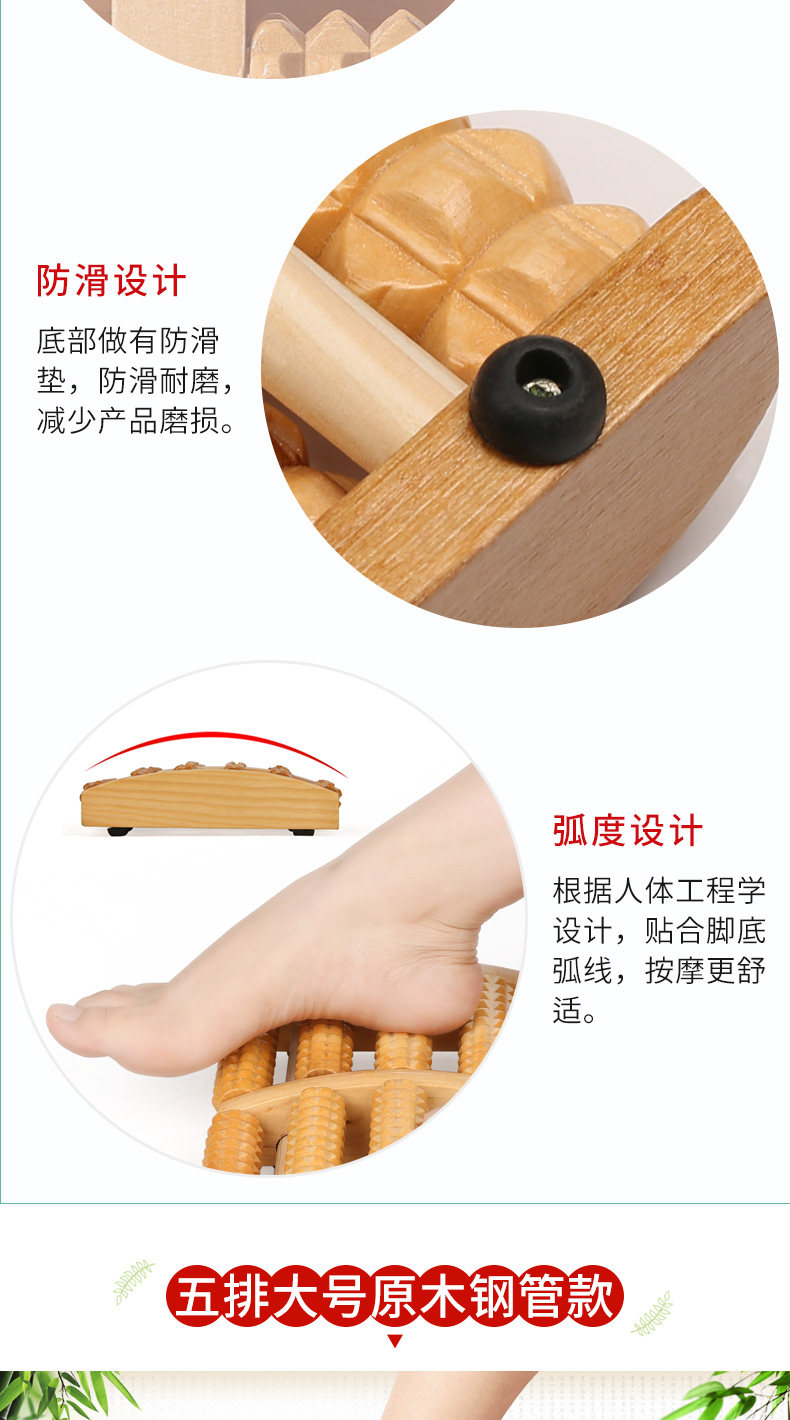 防滑设计

底部做有防滑垫，防滑耐磨，减少产品磨损。

弧度设计

根据人体工程学设计，贴合脚底弧线，按摩更舒适。

五排大号原木钢管款