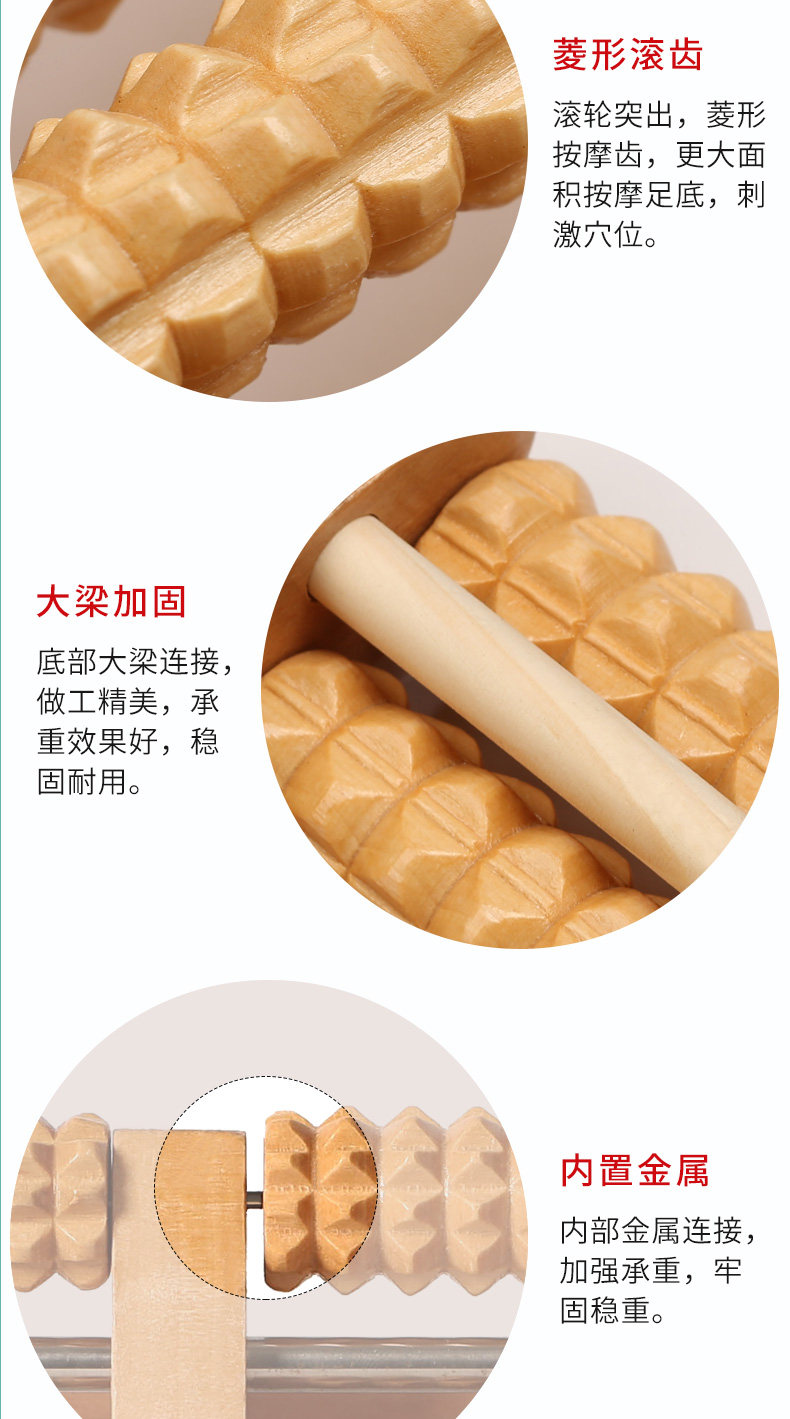 菱形滚齿

滚轮突出，菱形按摩齿，更大面积按摩足底，刺激穴位。

大梁加固

底部大梁连接，做工精美，承重效果好，稳固耐用。

内置金属

内部金属连接，加强承重，牢固稳重。