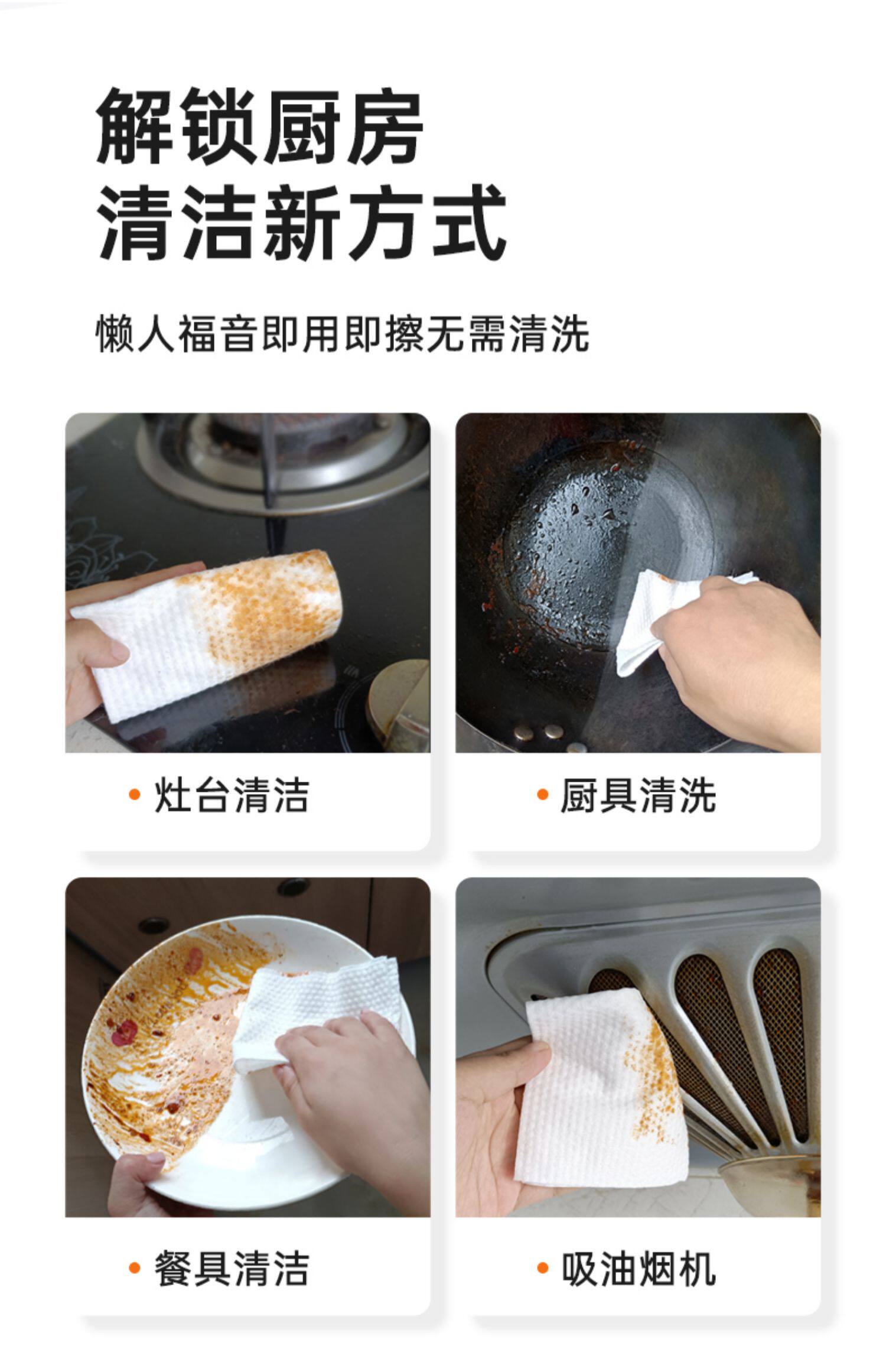 解锁厨房
清洁新方式

懒人福音即用即擦无需清洗

• 灶台清洁

• 厨具清洗

• 餐具清洁

• 吸油烟机